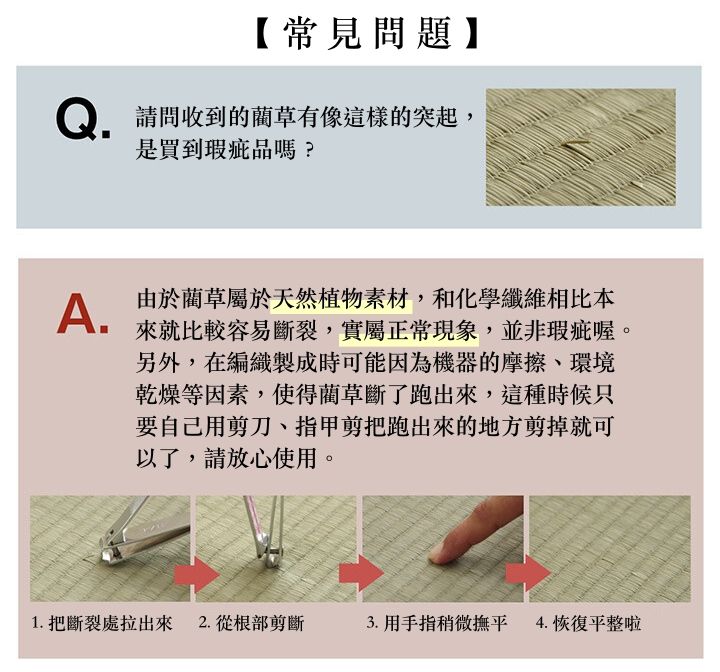 【常見問題】

Q. 請問收到的藺草有像這樣的突起，是買到瑕疵品嗎？

A. 由於藺草屬於天然植物素材，和化學纖維相比本來就比較容易斷裂，實屬正常現象，並非瑕疵喔。另外，在編織製成時可能因為機器的摩擦、環境乾燥等因素，使得藺草斷了跑出來，這種時候只要自己用剪刀、指甲剪把跑出來的地方剪掉就可以了，請放心使用。

1. 把斷裂處拉出來

2. 從根部剪斷

3. 用手指稍微撫平

4. 恢復平整啦