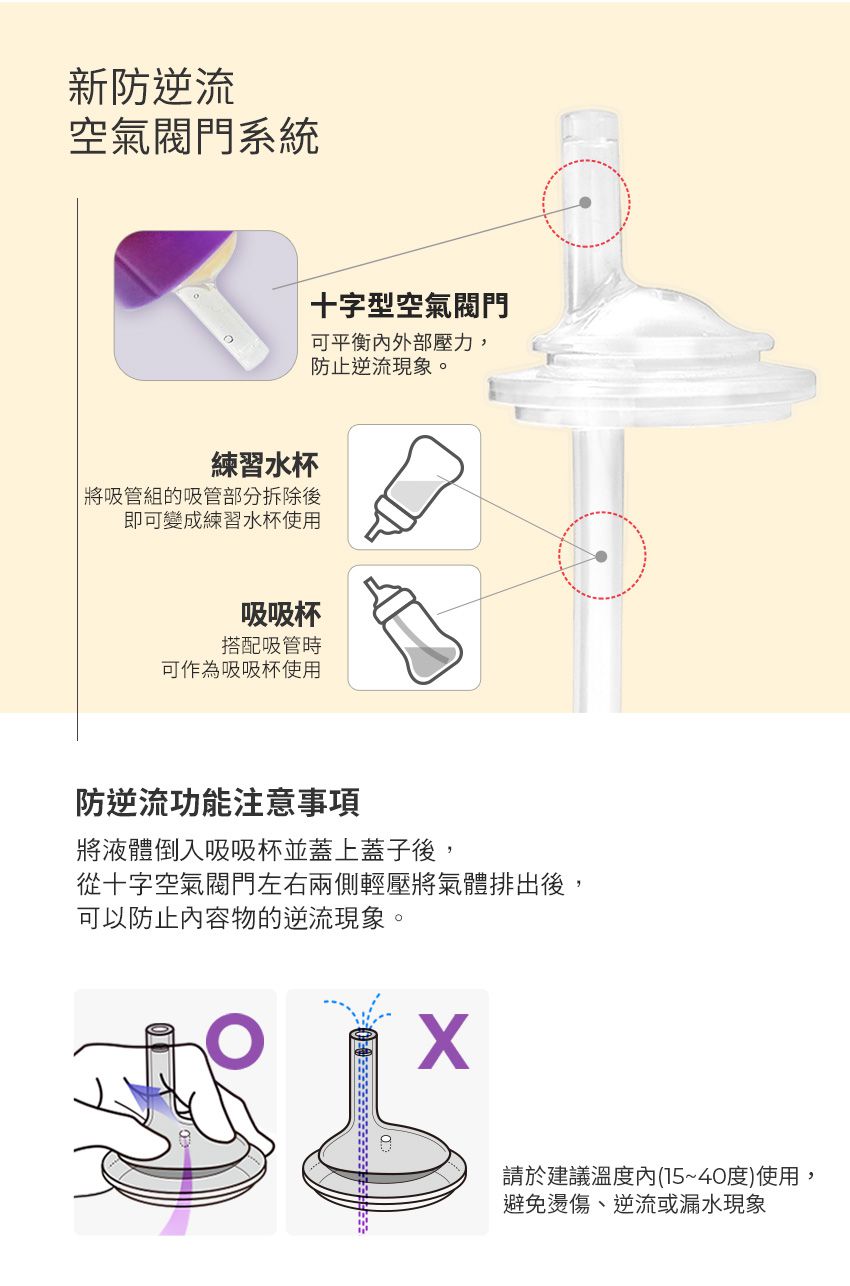 新防逆流
空氣閥門系統

十字型空氣閥門
可平衡內外部壓力，
防止逆流現象。

練習水杯
將吸管組的吸管部分拆除後
即可變成練習水杯使用

吸吸杯
搭配吸管時
可作為吸吸杯使用

防逆流功能注意事項
將液體倒入吸吸杯並蓋上蓋子後，
從十字空氣閥門左右兩側輕壓將氣體排出後，
可以防止內容物的逆流現象。

O

X

請於建議溫度內(15~40度)使用，
避免燙傷、逆流或漏水現象