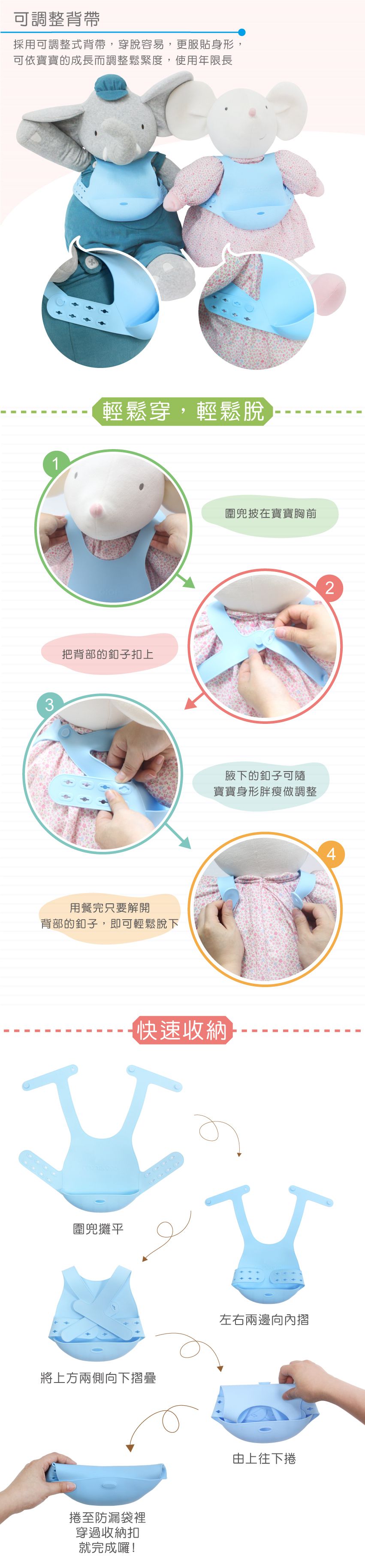 可調整背帶

採用可調整式背帶，穿脫容易，更服貼身形，可依寶寶的成長而調整鬆緊度，使用年限長

輕鬆穿，輕鬆脫

1

圍兜披在寶寶胸前

2

把背部的釦子扣上

3

腋下的釦子可隨寶寶身形胖瘦做調整

4

用餐完只要解開背部的釦子，即可輕鬆脫下

快速收納

圍兜攤平

左右兩邊向內摺

將上方兩側向下摺疊

由上往下捲

捲至防漏袋裡
穿過收納扣
就完成囉！