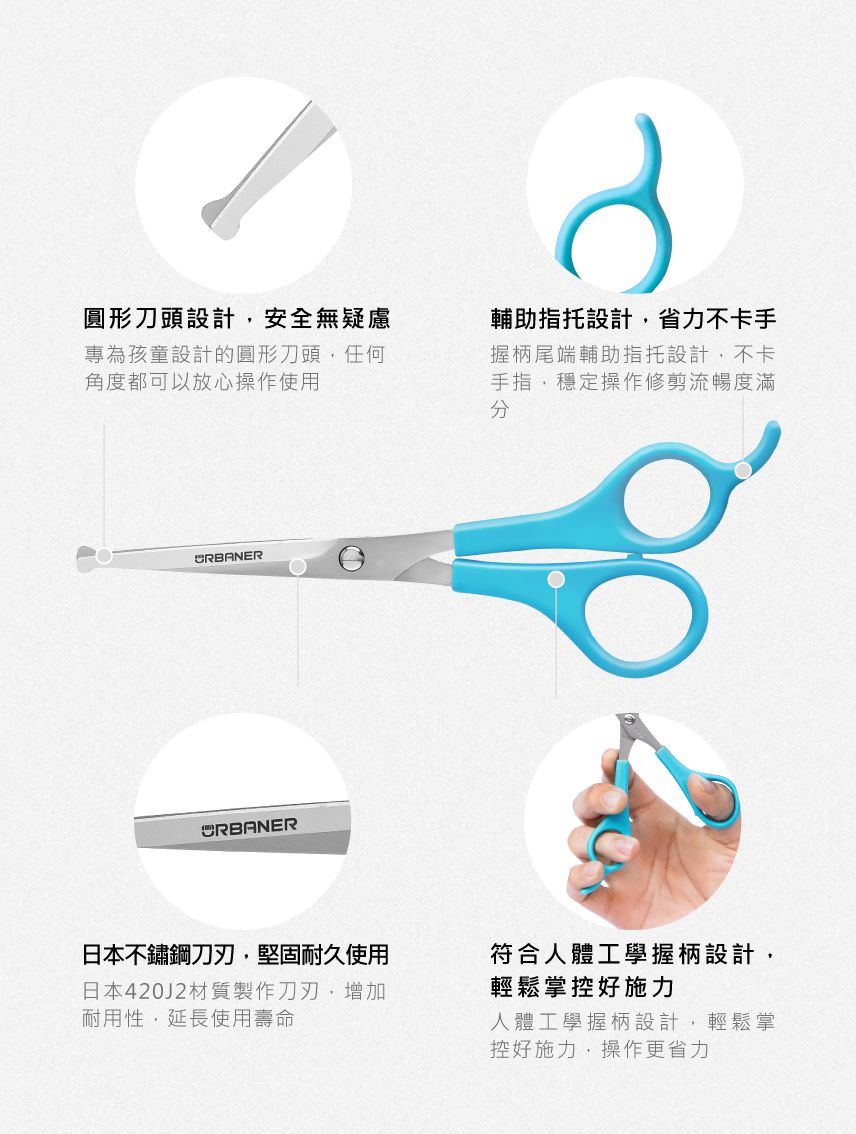 圓形刀頭設計，安全無疑慮

專為孩童設計的圓形刀頭，任何角度都可以放心操作使用

輔助指托設計，省力不卡手

握柄尾端輔助指托設計，不卡手指，穩定操作修剪流暢度滿分

URBANER

URBANER

日本不鏽鋼刀刃，堅固耐久使用

日本420J2材質製作刀刃，增加耐用性，延長使用壽命

符合人體工學握柄設計，輕鬆掌控好施力

人體工學握柄設計，輕鬆掌控好施力，操作更省力