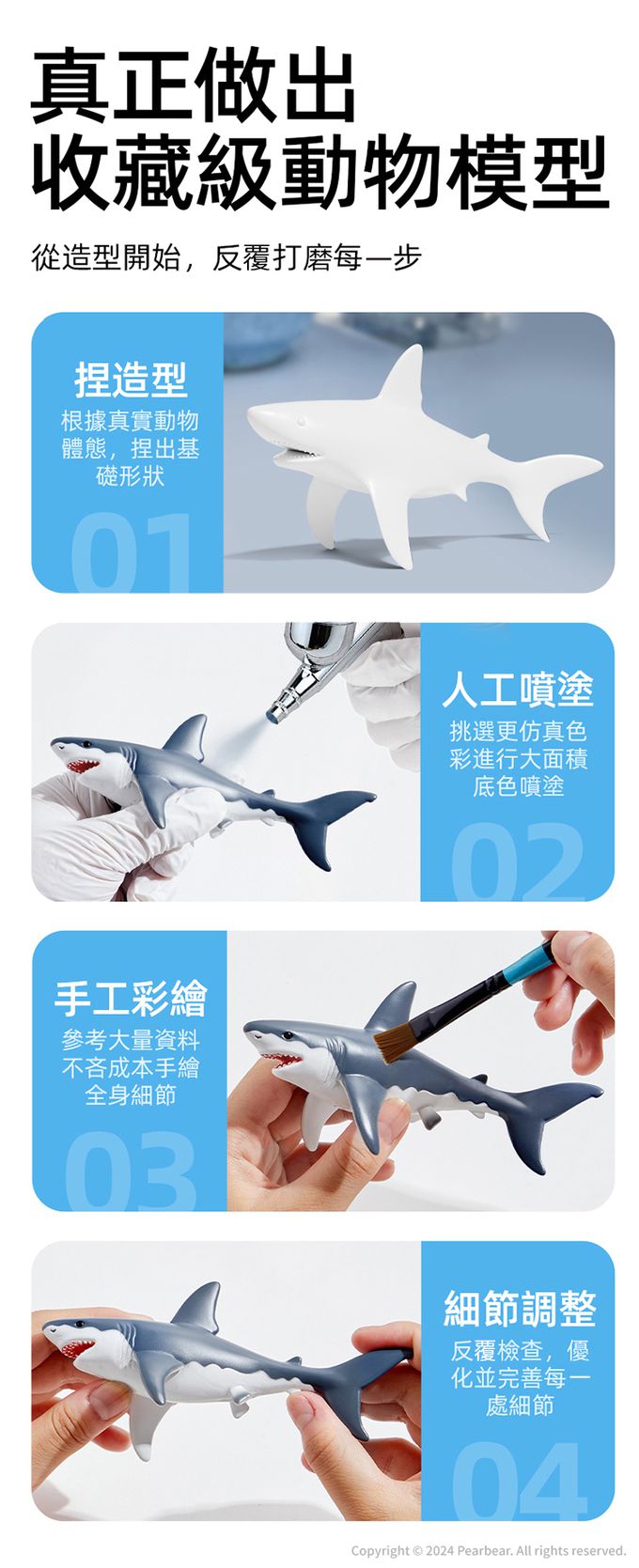 真正做出
收藏級動物模型

從造型開始，反覆打磨每一步

捏造型

根據真實動物體態，捏出基礎形狀

01

人工噴塗

挑選更仿真色彩進行大面積底色噴塗

02

手工彩繪

參考大量資料不吝成本手繪全身細節

03

細節調整

反覆檢查，優化並完善每一處細節

04

Copyright © 2024 Pearbear. All rights reserved.