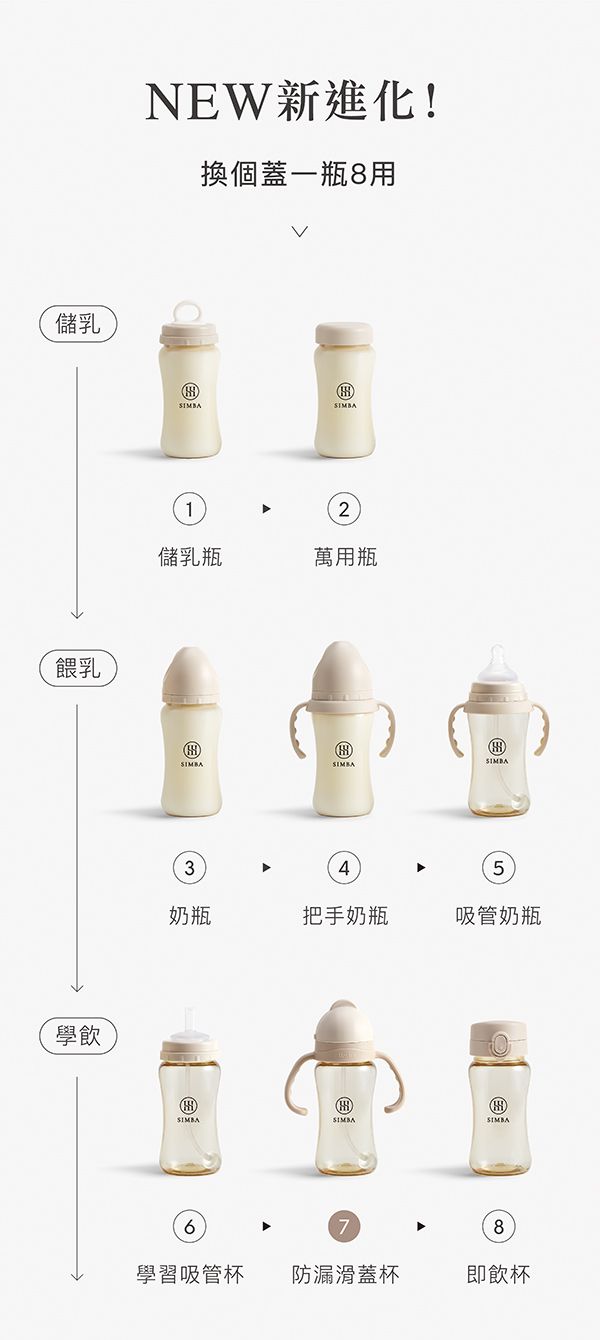 NEW新進化！

換個蓋一瓶8用

儲乳

SIMBA

SIMBA

1

2

儲乳瓶

萬用瓶

餵乳

SIMBA

SIMBA

SIMBA

3

4

5

奶瓶

把手奶瓶

吸管奶瓶

學飲

SIMBA

SIMBA

SIMBA

6

7

8

學習吸管杯

防漏滑蓋杯

即飲杯