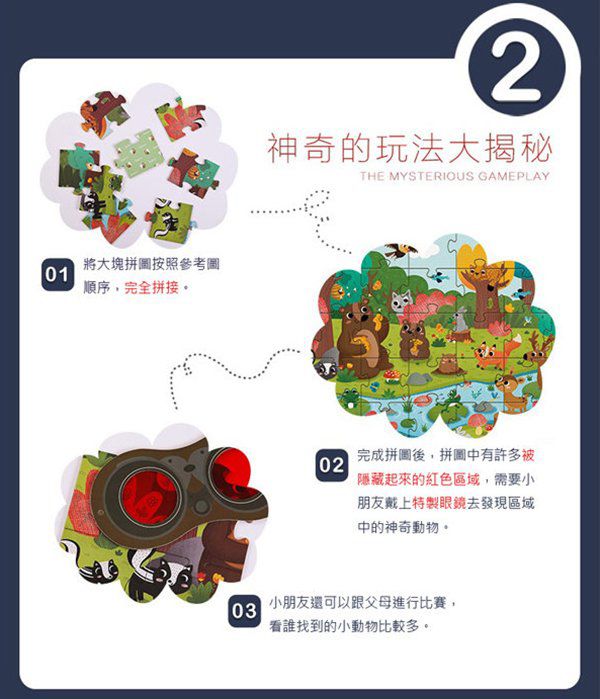 2

神奇的玩法大揭秘
THE MYSTERIOUS GAMEPLAY

01 將大塊拼圖按照參考圖順序，完全拼接。

02 完成拼圖後，拼圖中有許多被隱藏起來的紅色區域，需要小朋友戴上特製眼鏡去發現區域中的神奇動物。

03 小朋友還可以跟父母進行比賽，看誰找到的小動物比較多。