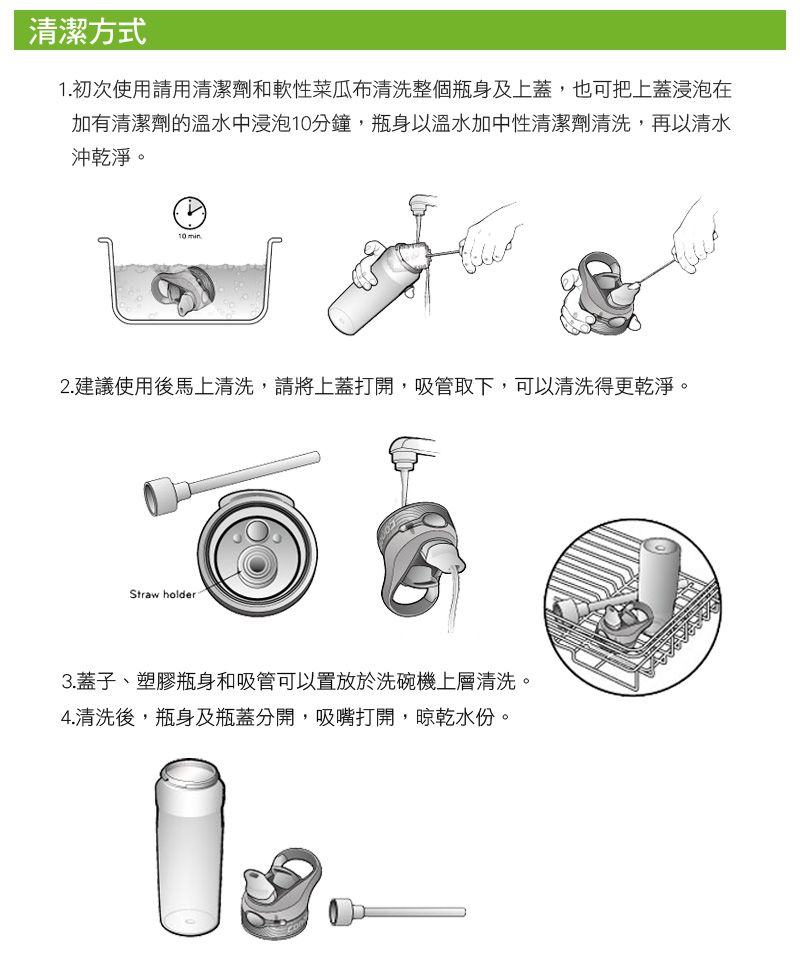 清潔方式

1.初次使用請用清潔劑和軟性菜瓜布清洗整個瓶身及上蓋，也可把上蓋浸泡在加有清潔劑的溫水中浸泡10分鐘，瓶身以溫水加中性清潔劑清洗，再以清水沖乾淨。

10 min.

2.建議使用後馬上清洗，請將上蓋打開，吸管取下，可以清洗得更乾淨。

Straw holder

3.蓋子、塑膠瓶身和吸管可以置放於洗碗機上層清洗。
4.清洗後，瓶身及瓶蓋分開，吸嘴打開，晾乾水份。