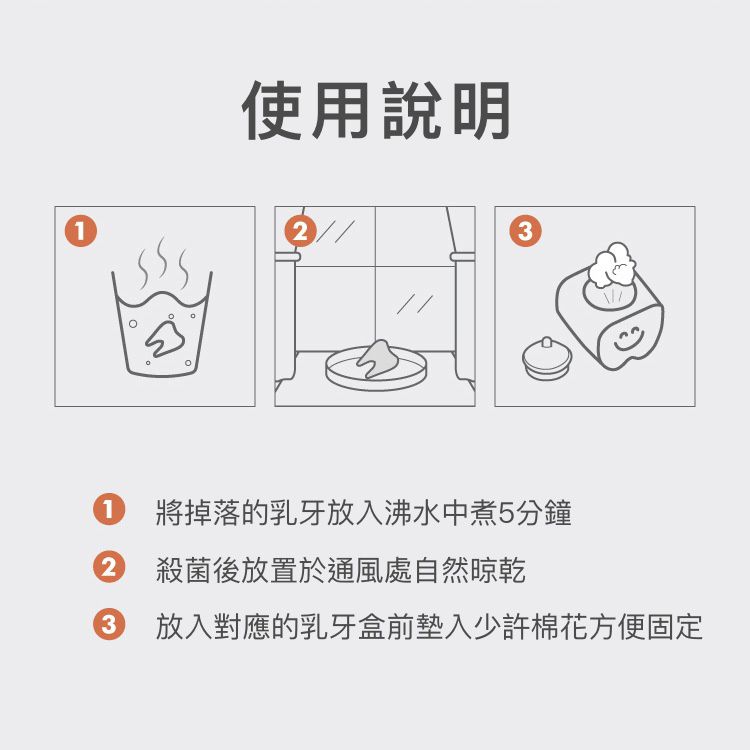 使用說明

1

2

3

1 將掉落的乳牙放入沸水中煮5分鐘

2 殺菌後放置於通風處自然晾乾

3 放入對應的乳牙盒前墊入少許棉花方便固定