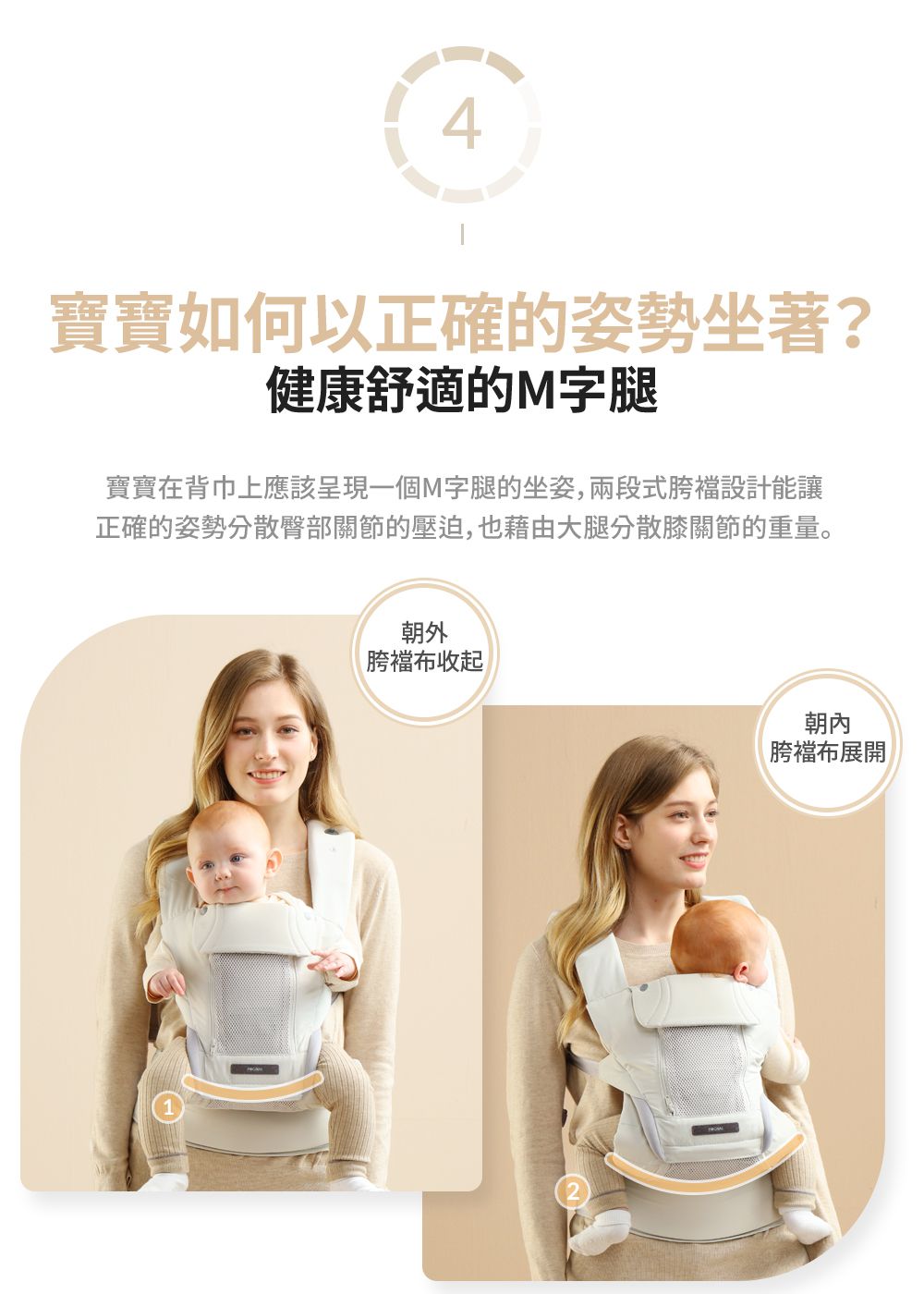 4

寶寶如何以正確的姿勢坐著?
健康舒適的M字腿

寶寶在背巾上應該呈現一個M字腿的坐姿,兩段式胯襠設計能讓正確的姿勢分散臀部關節的壓迫,也藉由大腿分散膝關節的重量。

朝外
胯襠布收起

朝內
胯襠布展開

1

2