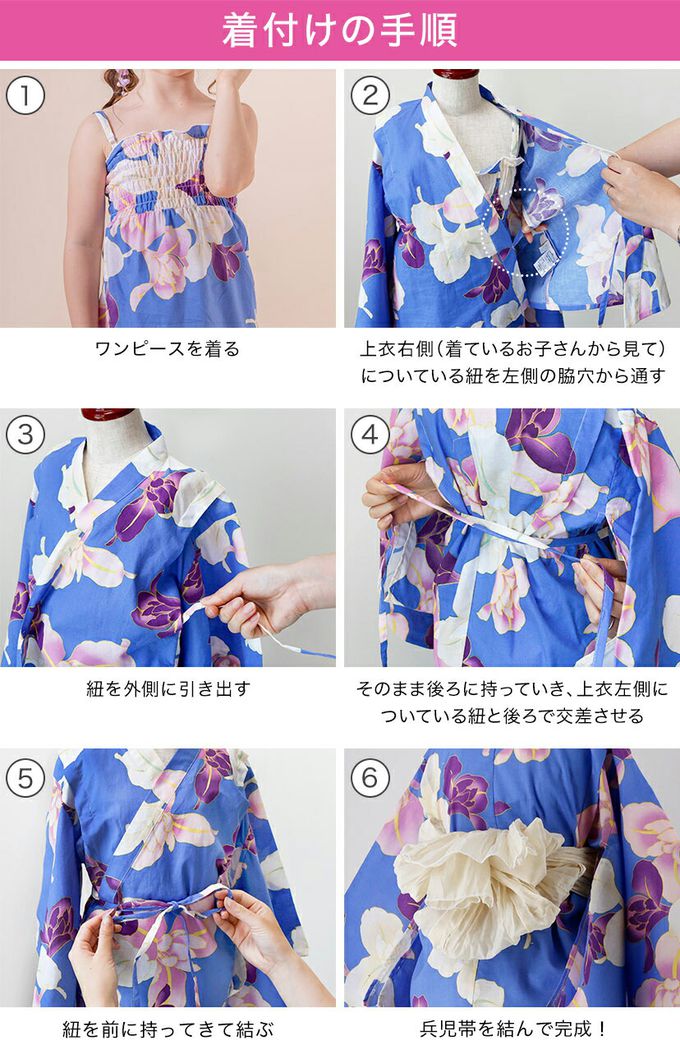 着付けの手順

①

ワンピースを着る

②

上衣右側（着ているお子さんから見て）についている紐を左側の脇穴から通す

③

紐を外側に引き出す

④

そのまま後ろに持っていき、上衣左側についている紐と後ろで交差させる

⑤

紐を前に持ってきて結ぶ

⑥

兵児帯を結んで完成！