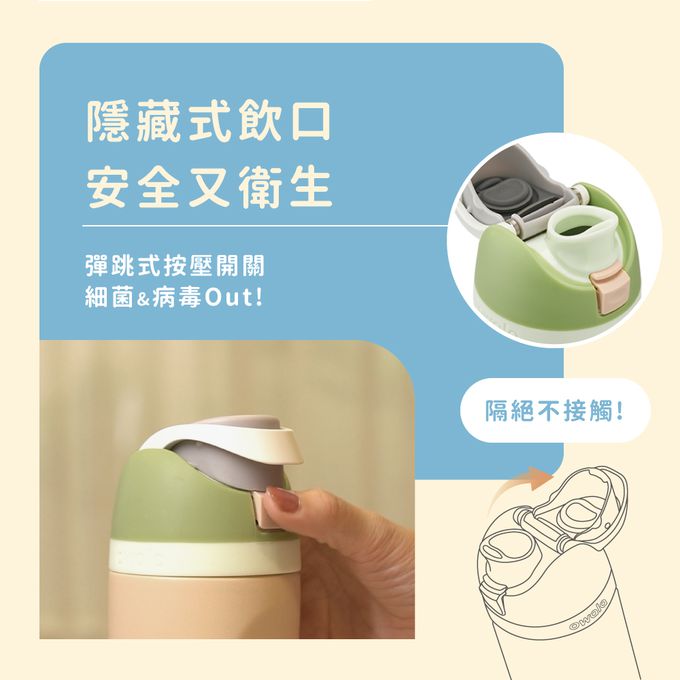 隱藏式飲口
安全又衛生

彈跳式按壓開關
細菌&病毒Out!

隔絕不接觸!

owala