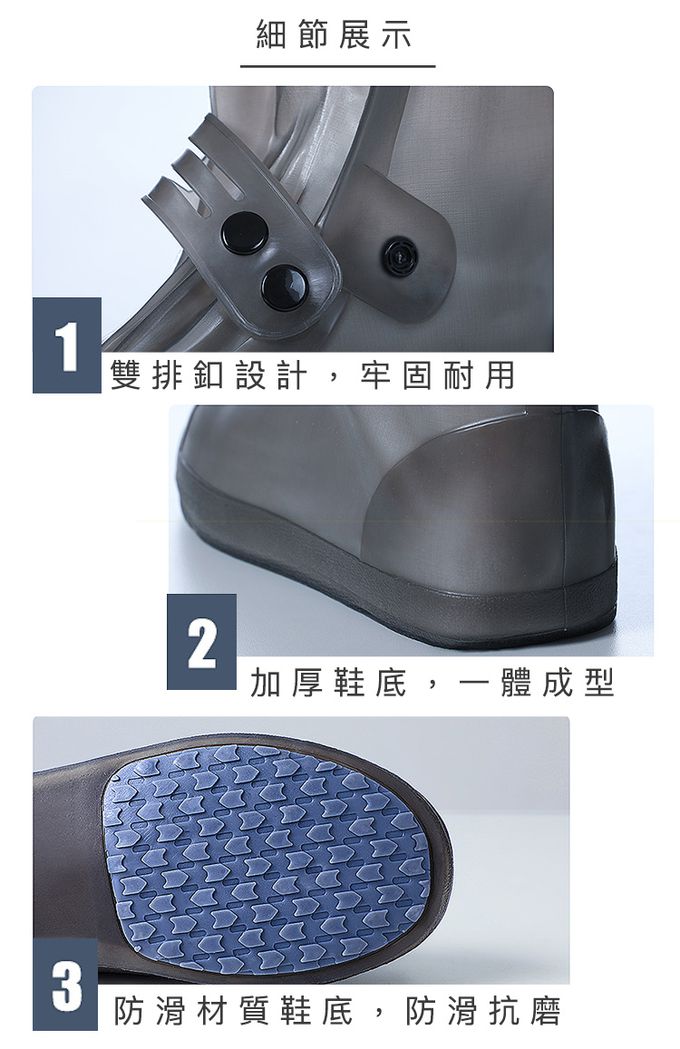 細節展示

1 雙排釦設計，牢固耐用

2 加厚鞋底，一體成型

3 防滑材質鞋底，防滑抗磨