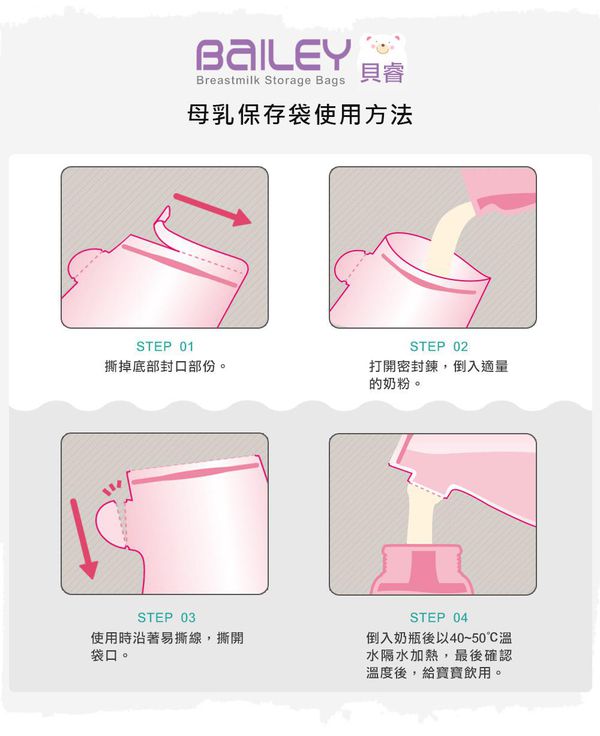 BAILEY
Breastmilk Storage Bags
貝睿

母乳保存袋使用方法

STEP 01
撕掉底部封口部份。

STEP 02
打開密封鍊，倒入適量的奶粉。

STEP 03
使用時沿著易撕線，撕開袋口。

STEP 04
倒入奶瓶後以40~50°C溫水隔水加熱，最後確認溫度後，給寶寶飲用。