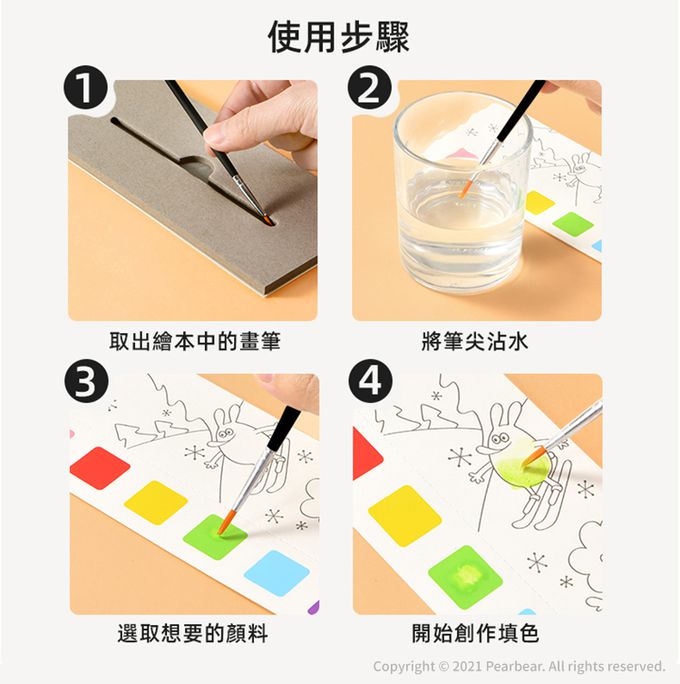 使用步驟

1

取出繪本中的畫筆

2

將筆尖沾水

3

選取想要的顏料

4

開始創作填色

Copyright © 2021 Pearbear. All rights reserved.