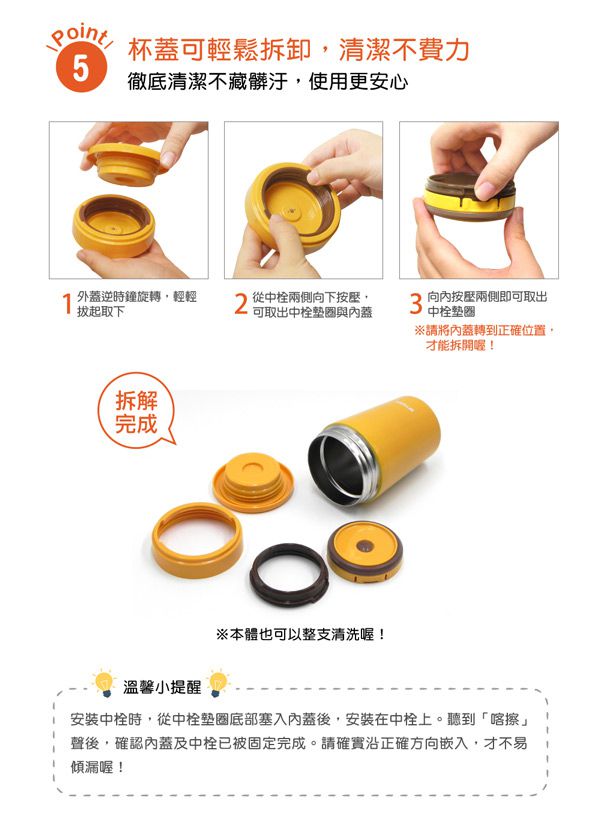 Point 5

杯蓋可輕鬆拆卸，清潔不費力

徹底清潔不藏髒汙，使用更安心

1 外蓋逆時鐘旋轉，輕輕拔起取下

2 從中栓兩側向下按壓，可取出中栓墊圈與內蓋

3 向內按壓兩側即可取出中栓墊圈

※請將內蓋轉到正確位置，才能拆開喔！

拆解完成

※本體也可以整支清洗喔！

溫馨小提醒

安裝中栓時，從中栓墊圈底部塞入內蓋後，安裝在中栓上。聽到「喀擦」聲後，確認內蓋及中栓已被固定完成。請確實沿正確方向嵌入，才不易傾漏喔！