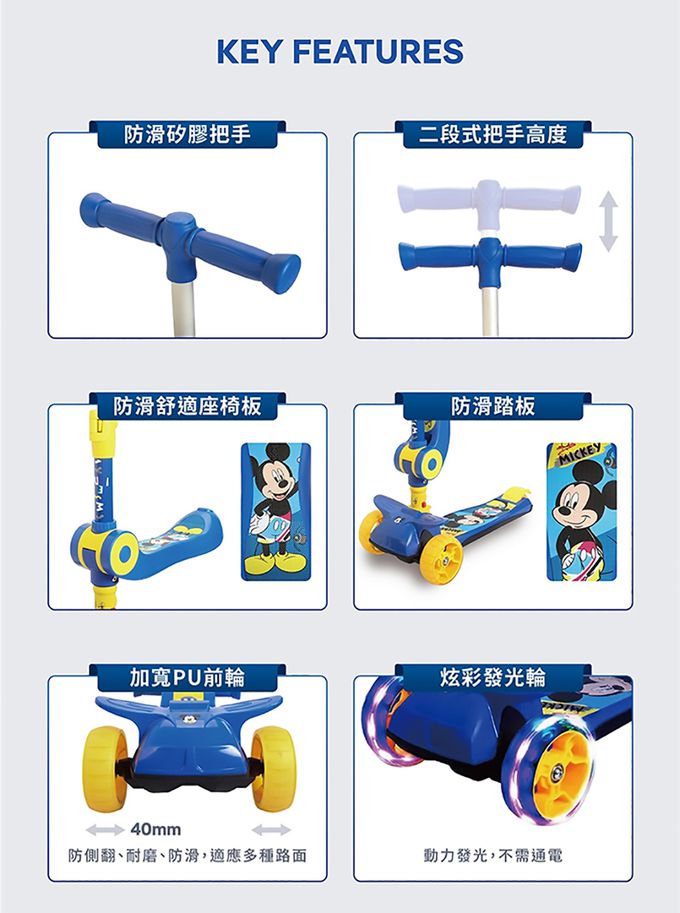 KEY FEATURES

防滑矽膠把手

二段式把手高度

防滑舒適座椅板

防滑踏板

MICKEY

加寬PU前輪

40mm

防側翻、耐磨、防滑，適應多種路面

炫彩發光輪

動力發光，不需通電