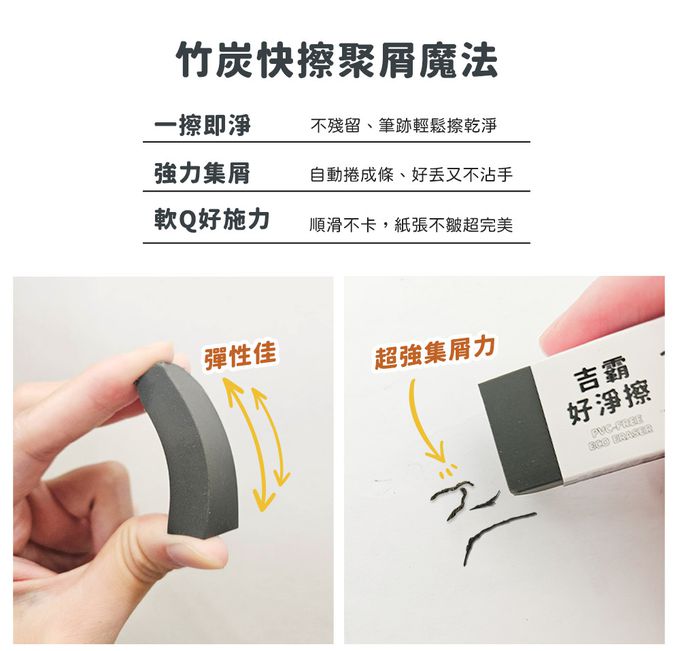 竹炭快擦聚屑魔法

| 一擦即淨 | 不殘留、筆跡輕鬆擦乾淨 |
|---|---|
| 強力集屑 | 自動捲成條、好丟又不沾手 |
| 軟Q好施力 | 順滑不卡，紙張不皺超完美 |

彈性佳

超強集屑力

吉霸
好淨擦
PVC-FREE
ECO ERASER