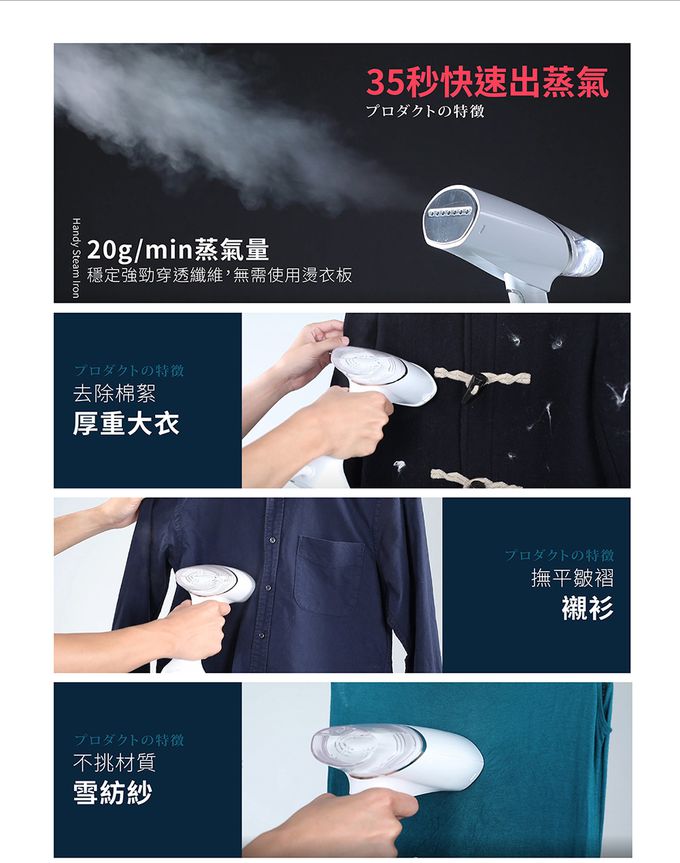 35秒快速出蒸氣
プロダクトの特徴

Handy Steam Iron

20g/min蒸氣量
穩定強勁穿透纖維，無需使用燙衣板

プロダクトの特徴
去除棉絮
厚重大衣

プロダクトの特徴
撫平皺褶
襯衫

プロダクトの特徴
不挑材質
雪紡紗