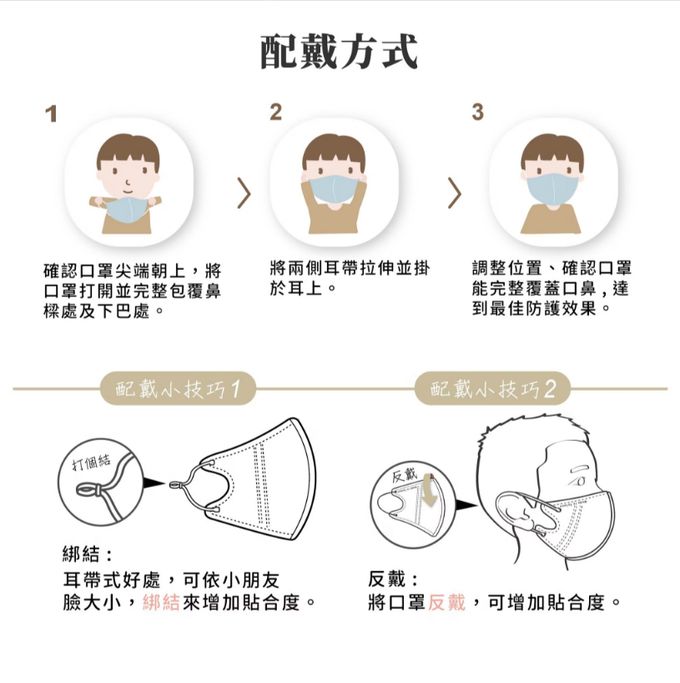 配戴方式

1

確認口罩尖端朝上，將口罩打開並完整包覆鼻樑處及下巴處。

2

將兩側耳帶拉伸並掛於耳上。

3

調整位置、確認口罩能完整覆蓋口鼻，達到最佳防護效果。

配戴小技巧1

打個結

綁結：
耳帶式好處，可依小朋友臉大小，綁結來增加貼合度。

配戴小技巧2

反戴

反戴：
將口罩反戴，可增加貼合度。