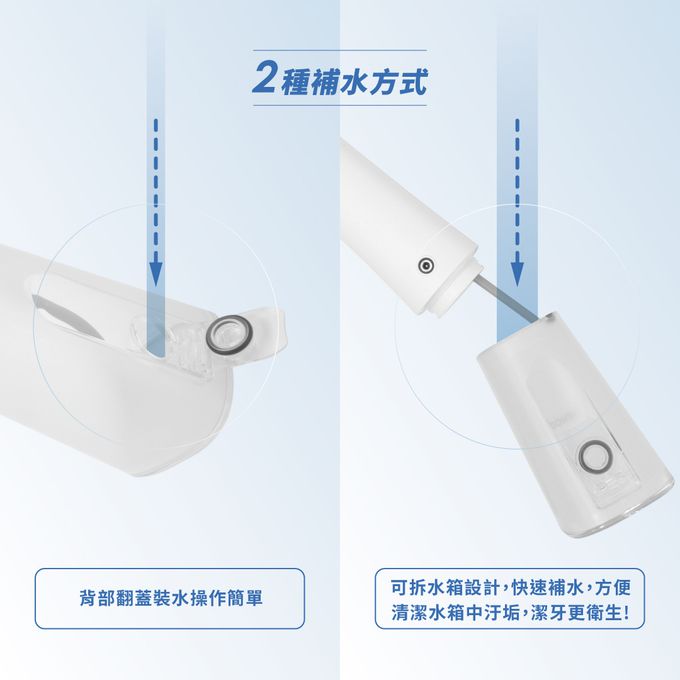 2種補水方式

背部翻蓋裝水操作簡單

可拆水箱設計,快速補水,方便清潔水箱中汙垢,潔牙更衛生!