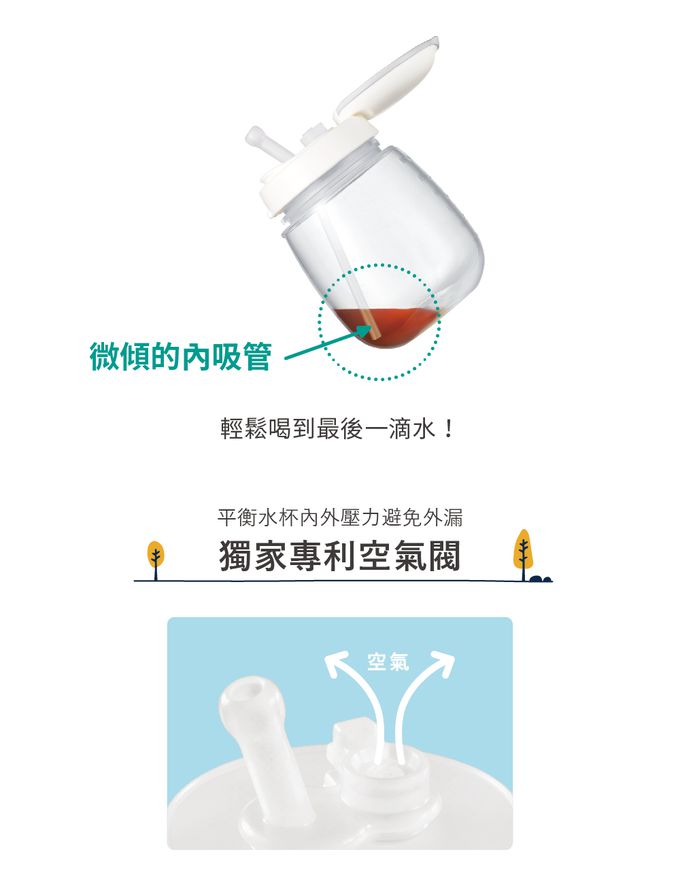 微傾的內吸管

輕鬆喝到最後一滴水！

平衡水杯內外壓力避免外漏

獨家專利空氣閥

空氣