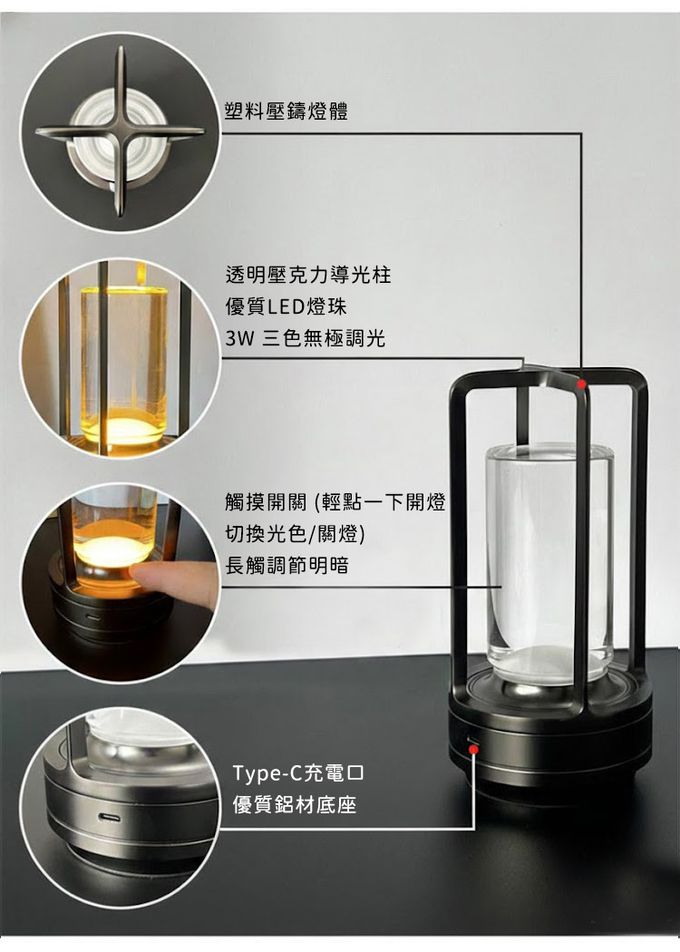 塑料壓鑄燈體

透明壓克力導光柱
優質LED燈珠
3W 三色無極調光

觸摸開關 (輕點一下開燈
切換光色/關燈)
長觸調節明暗

Type-C充電口
優質鋁材底座