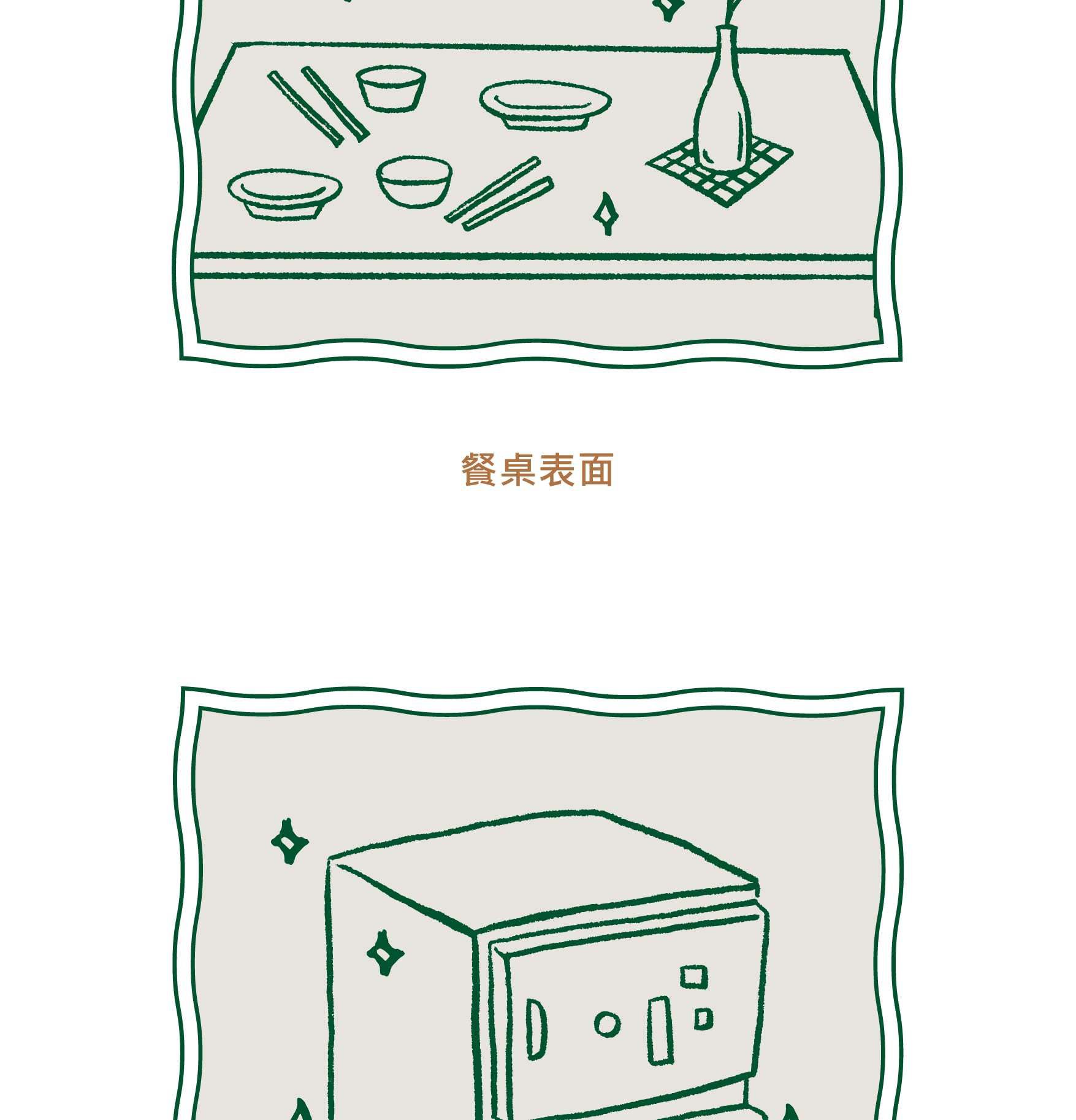 餐桌表面