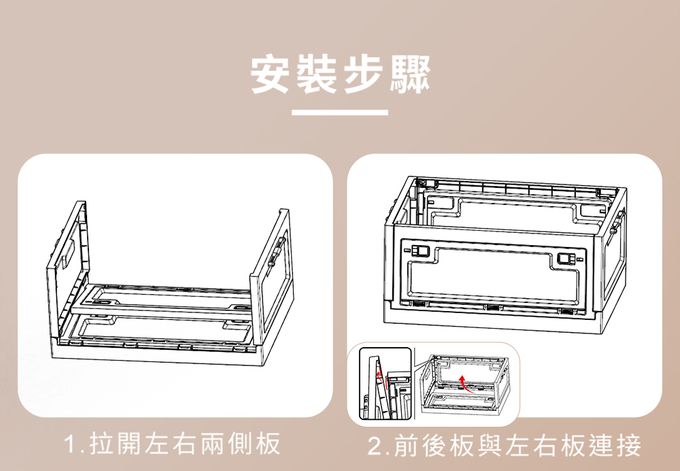 安裝步驟

1.拉開左右兩側板

2.前後板與左右板連接