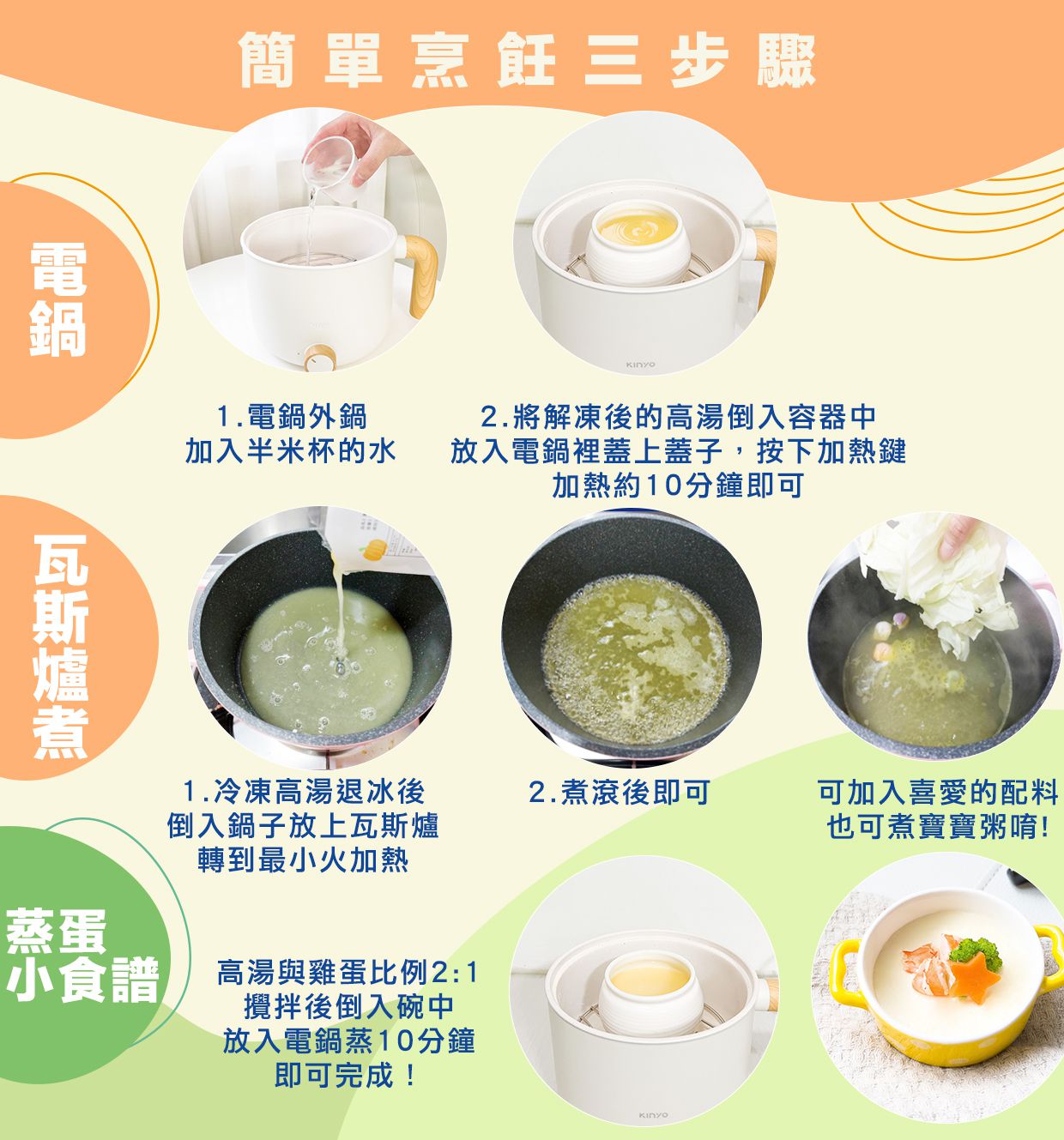 簡單烹飪三步驟

電鍋

KINYO

1.電鍋外鍋
加入半米杯的水

2.將解凍後的高湯倒入容器中
放入電鍋裡蓋上蓋子，按下加熱鍵
加熱約10分鐘即可

瓦斯爐煮

1.冷凍高湯退冰後
倒入鍋子放上瓦斯爐
轉到最小火加熱

2.煮滾後即可

可加入喜愛的配料
也可煮寶寶粥唷!

蒸蛋小食譜

高湯與雞蛋比例2:1
攪拌後倒入碗中
放入電鍋蒸10分鐘
即可完成！

KINYO