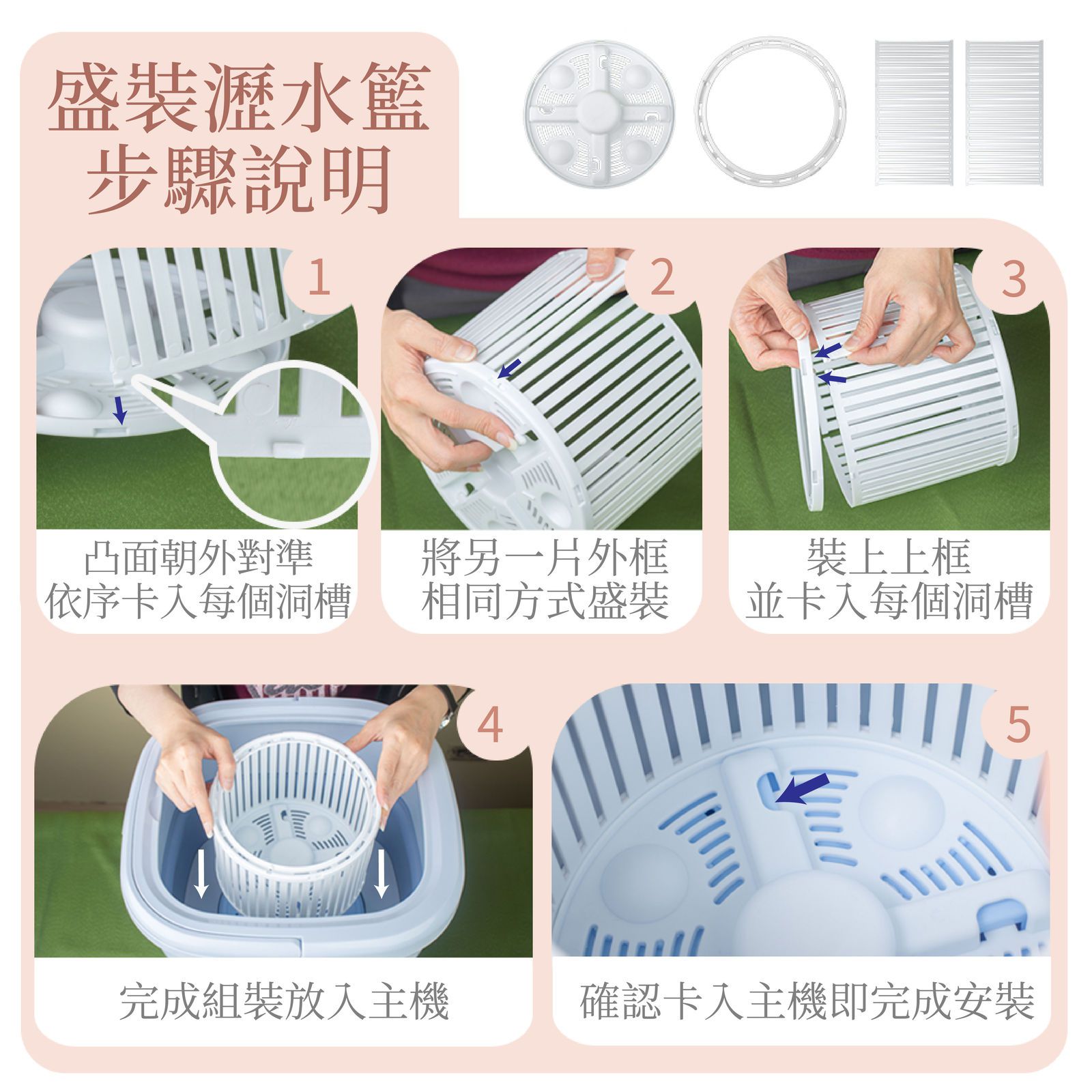 盛裝瀝水籃
步驟說明

1
凸面朝外對準
依序卡入每個洞槽

2
將另一片外框
相同方式盛裝

3
裝上上框
並卡入每個洞槽

4
完成組裝放入主機

5
確認卡入主機即完成安裝