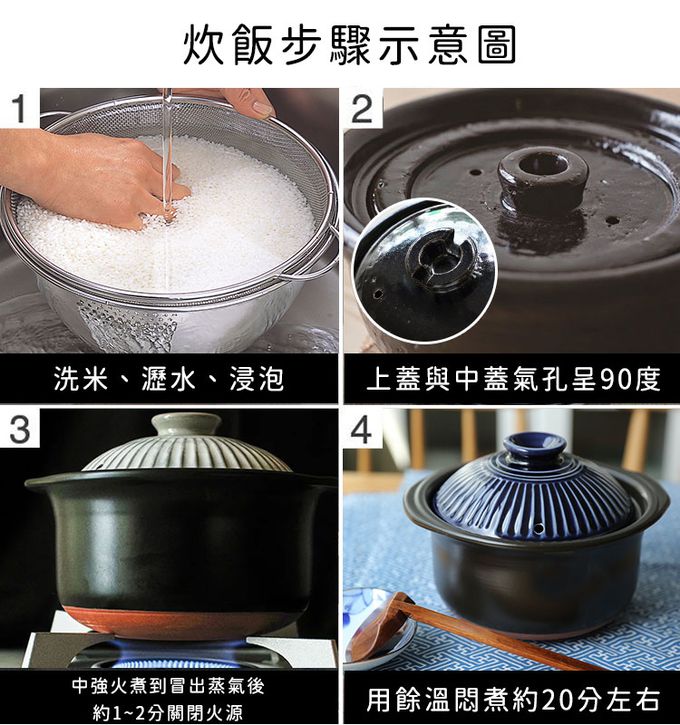 炊飯步驟示意圖

1

洗米、瀝水、浸泡

2

上蓋與中蓋氣孔呈90度

3

中強火煮到冒出蒸氣後
約1~2分關閉火源

4

用餘溫悶煮約20分左右