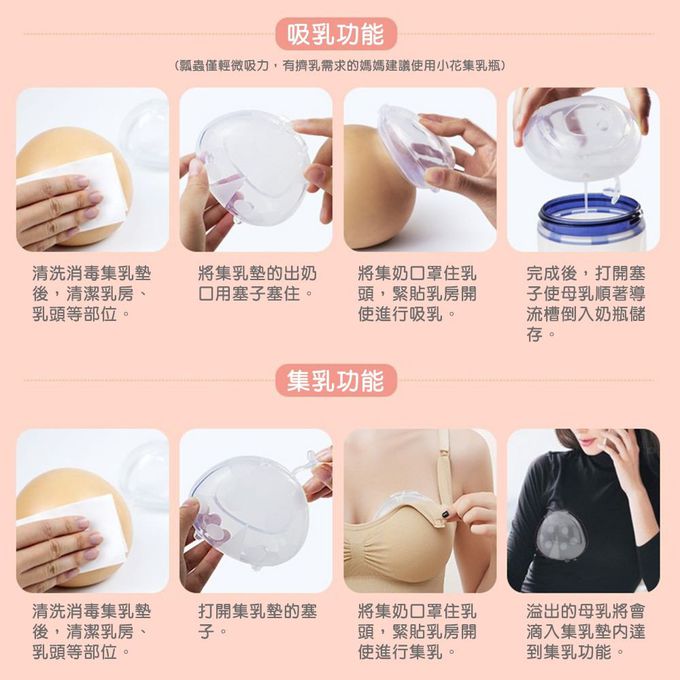 吸乳功能

(瓢蟲僅輕微吸力，有擠乳需求的媽媽建議使用小花集乳瓶)

清洗消毒集乳墊後，清潔乳房、乳頭等部位。

將集乳墊的出奶口用塞子塞住。

將集奶口罩住乳頭，緊貼乳房開使進行吸乳。

完成後，打開塞子使母乳順著導流槽倒入奶瓶儲存。

集乳功能

清洗消毒集乳墊後，清潔乳房、乳頭等部位。

打開集乳墊的塞子。

將集奶口罩住乳頭，緊貼乳房開使進行集乳。

溢出的母乳將會滴入集乳墊內達到集乳功能。