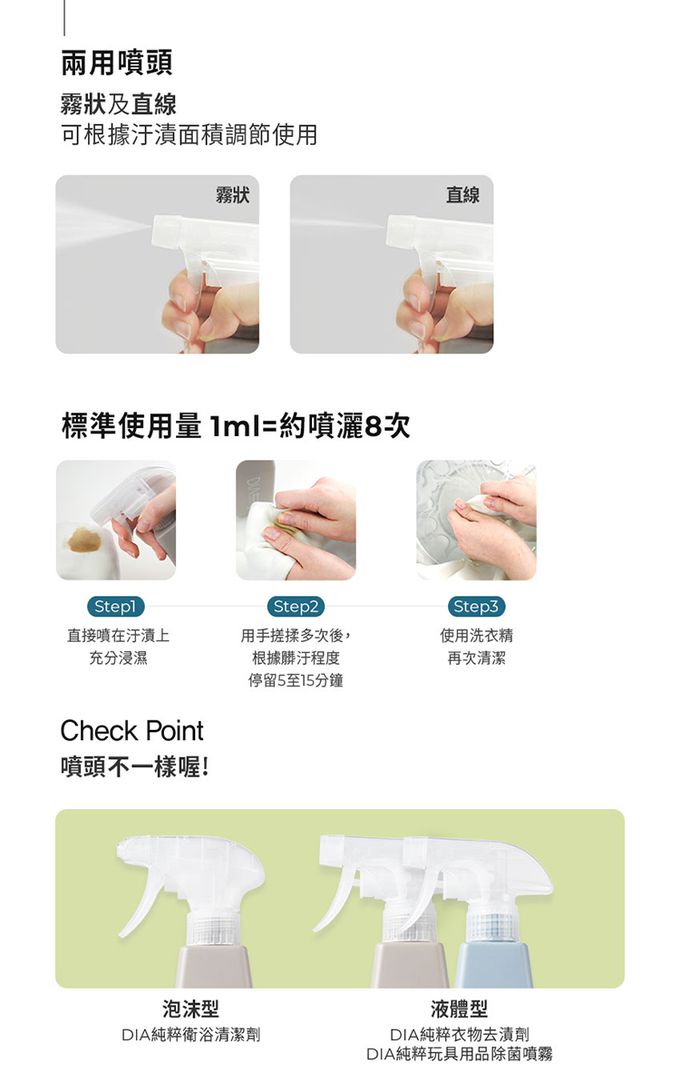 兩用噴頭
霧狀及直線
可根據汙漬面積調節使用

霧狀

直線

標準使用量 1ml=約噴灑8次

Step1
直接噴在汙漬上
充分浸濕

Step2
用手搓揉多次後，
根據髒汙程度
停留5至15分鐘

Step3
使用洗衣精
再次清潔

Check Point
噴頭不一樣喔!

泡沫型
DIA純粹衛浴清潔劑

液體型
DIA純粹衣物去漬劑
DIA純粹玩具用品除菌噴霧