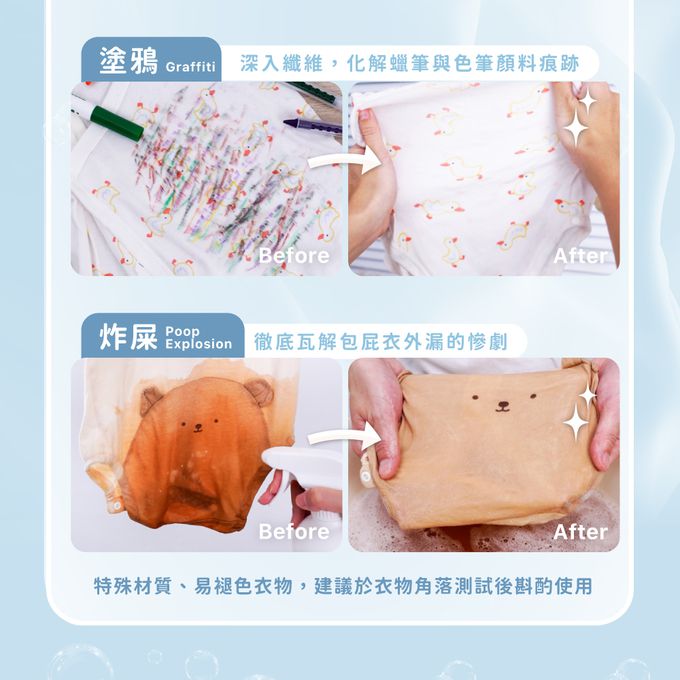 塗鴉 Graffiti 深入纖維，化解蠟筆與色筆顏料痕跡

Before

After

炸屎 Poop Explosion 徹底瓦解包屁衣外漏的慘劇

Before

After

特殊材質、易褪色衣物，建議於衣物角落測試後斟酌使用