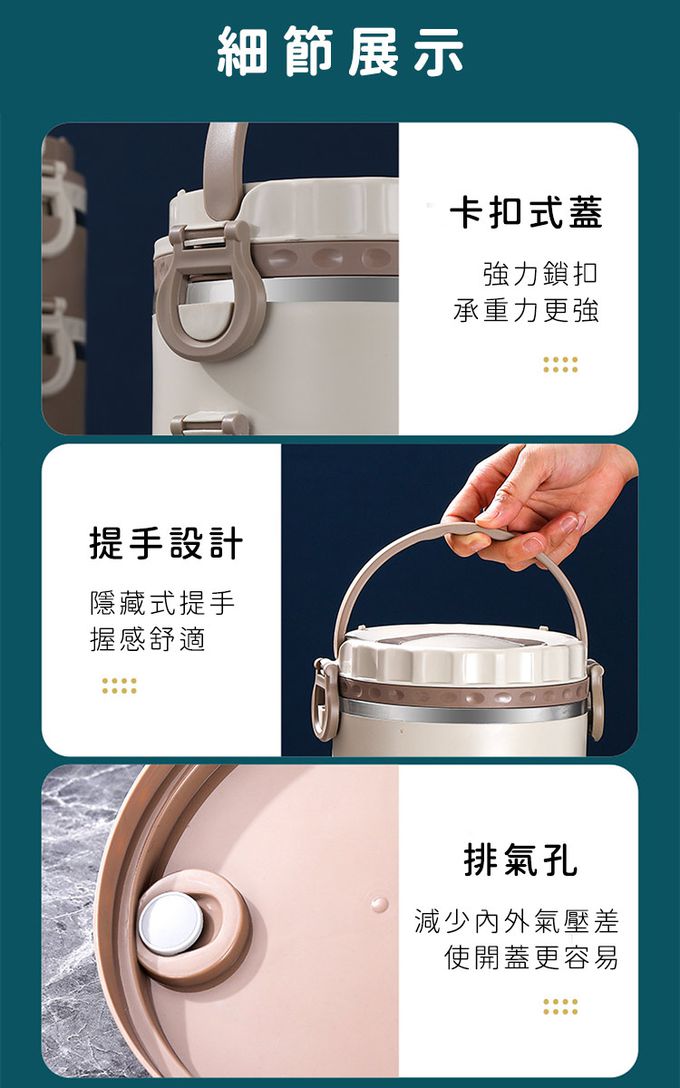 細節展示

卡扣式蓋

強力鎖扣
承重力更強

提手設計

隱藏式提手
握感舒適

排氣孔

減少內外氣壓差
使開蓋更容易