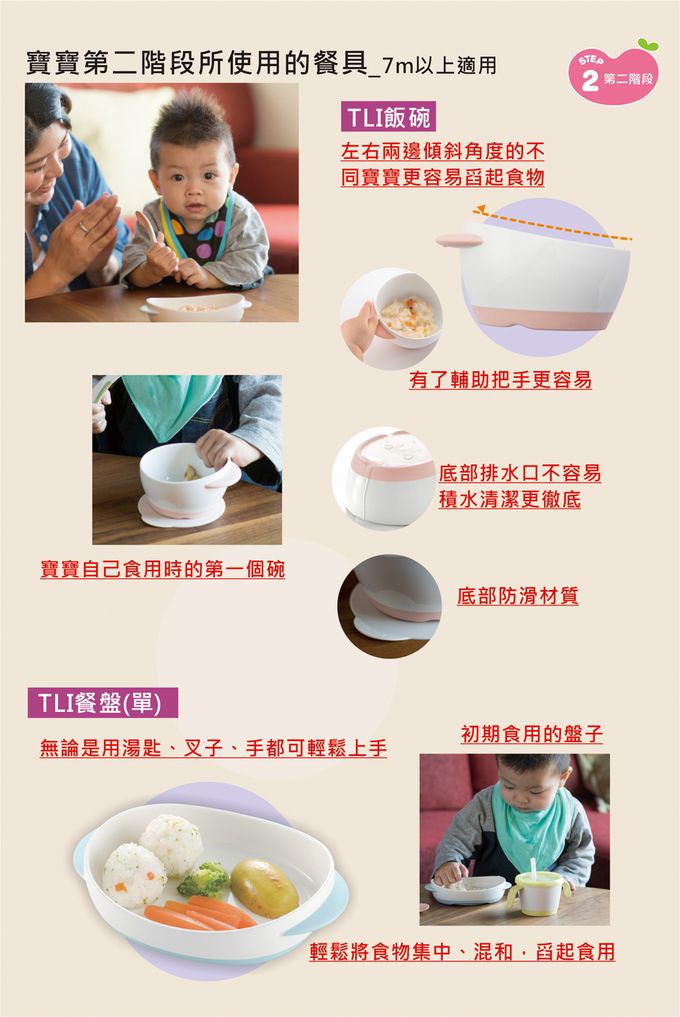 寶寶第二階段所使用的餐具_7m以上適用

STEP 2 第二階段

TLI飯碗

左右兩邊傾斜角度的不同寶寶更容易舀起食物

有了輔助把手更容易

底部排水口不容易積水清潔更徹底

寶寶自己食用時的第一個碗

底部防滑材質

TLI餐盤(單)

無論是用湯匙、叉子、手都可輕鬆上手

初期食用的盤子

輕鬆將食物集中、混和，舀起食用