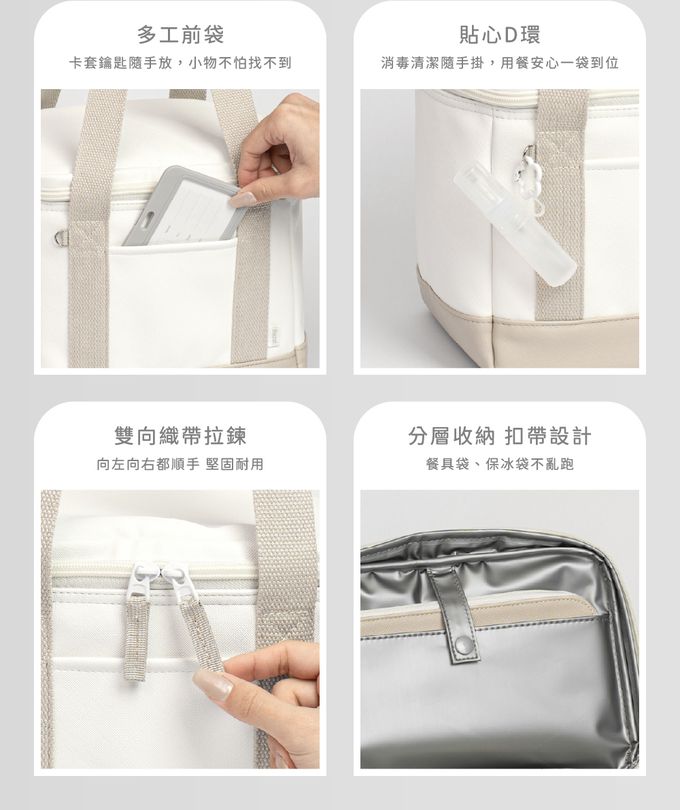 多工前袋

卡套鑰匙隨手放，小物不怕找不到

貼心D環

消毒清潔隨手掛，用餐安心一袋到位

雙向織帶拉鍊

向左向右都順手 堅固耐用

分層收納 扣帶設計

餐具袋、保冰袋不亂跑