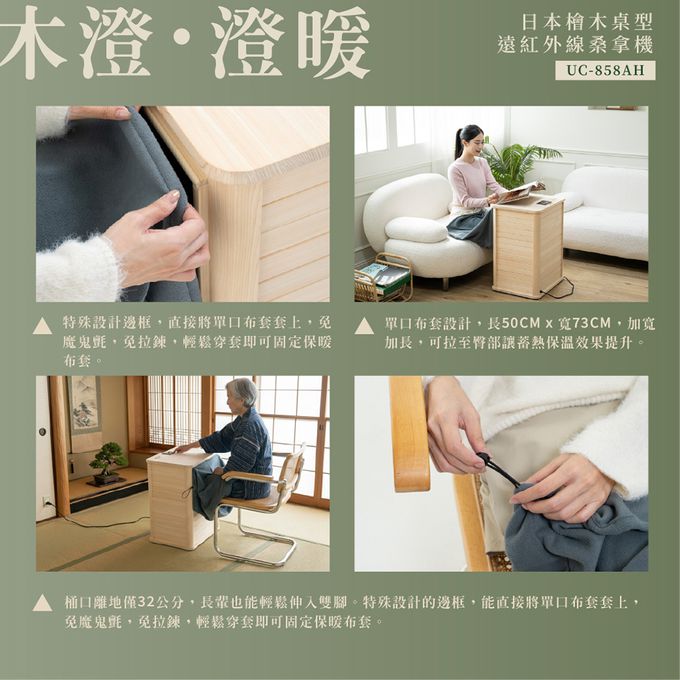 木澄·澄暖

日本檜木桌型
遠紅外線桑拿機
UC-858AH

▲ 特殊設計邊框，直接將單口布套套上，免魔鬼氈，免拉鍊，輕鬆穿套即可固定保暖布套。

▲ 單口布套設計，長50CM x 寬73CM，加寬加長，可拉至臀部讓蓄熱保溫效果提升。

▲ 桶口離地僅32公分，長輩也能輕鬆伸入雙腳。特殊設計的邊框，能直接將單口布套套上，免魔鬼氈，免拉鍊，輕鬆穿套即可固定保暖布套。