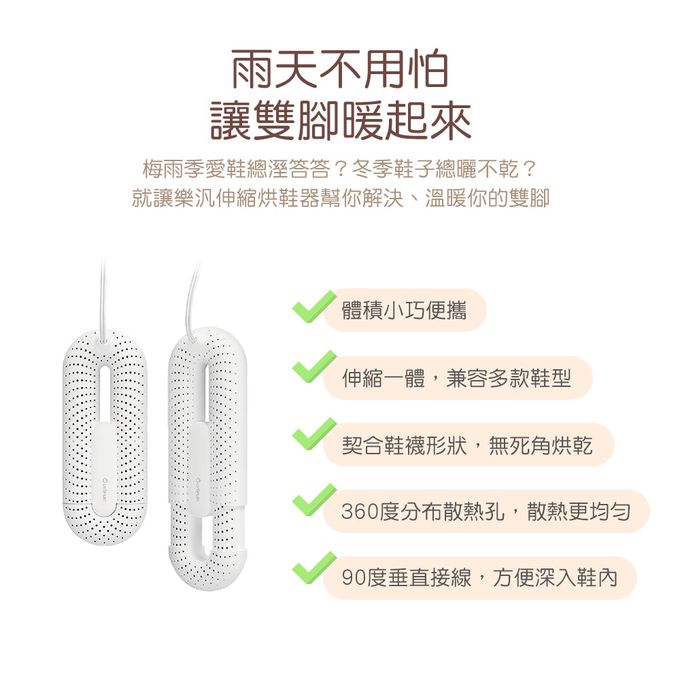 雨天不用怕
讓雙腳暖起來

梅雨季愛鞋總溼答答？冬季鞋子總曬不乾？
就讓樂汎伸縮烘鞋器幫你解決、溫暖你的雙腳

體積小巧便攜

伸縮一體，兼容多款鞋型

契合鞋襪形狀，無死角烘乾

360度分布散熱孔，散熱更均勻

90度垂直接線，方便深入鞋內