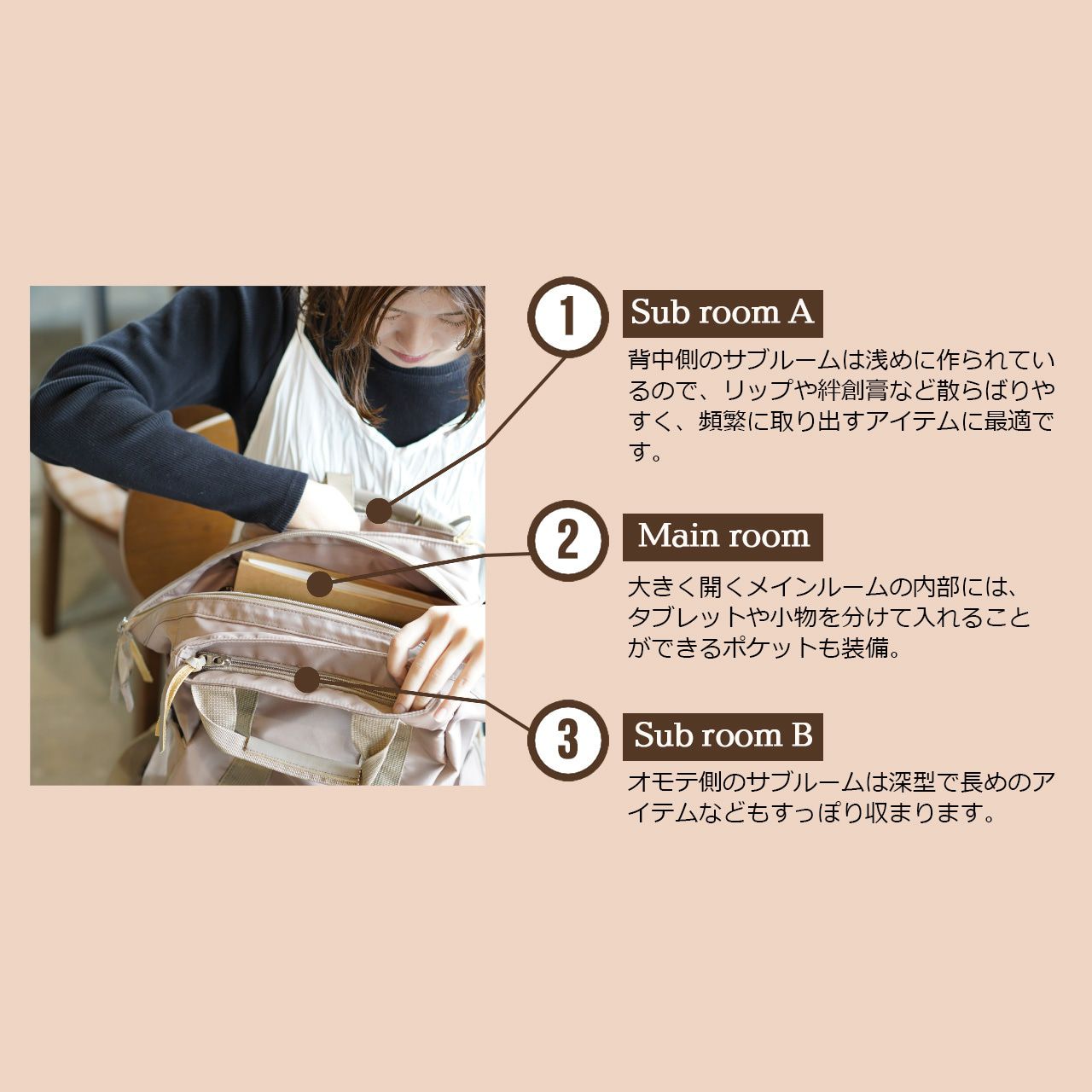 1 Sub room A

背中側のサブルームは浅めに作られているので、リップや絆創膏など散らばりやすく、頻繁に取り出すアイテムに最適です。

2 Main room

大きく開くメインルームの内部には、タブレットや小物を分けて入れることができるポケットも装備。

3 Sub room B

オモテ側のサブルームは深型で長めのアイテムなどもすっぽり収まります。