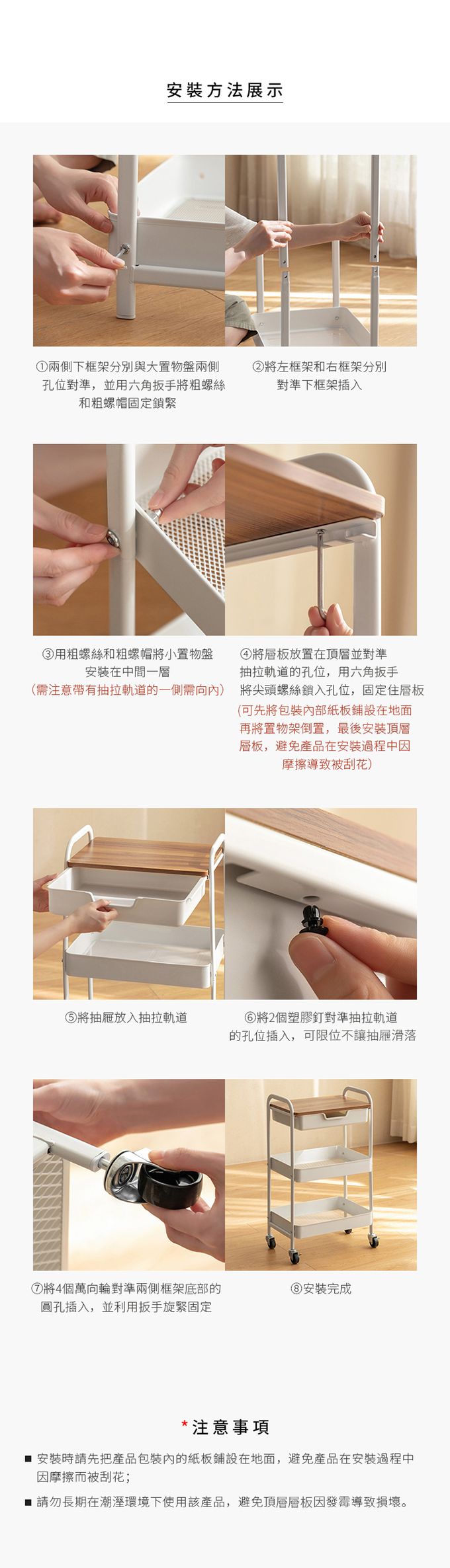 安裝方法展示

①兩側下框架分別與大置物盤兩側孔位對準，並用六角扳手將粗螺絲和粗螺帽固定鎖緊

②將左框架和右框架分別對準下框架插入

③用粗螺絲和粗螺帽將小置物盤安裝在中間一層
（需注意帶有抽拉軌道的一側需向內）

④將層板放置在頂層並對準抽拉軌道的孔位，用六角扳手將尖頭螺絲鎖入孔位，固定住層板
（可先將包裝內部紙板鋪設在地面再將置物架倒置，最後安裝頂層層板，避免產品在安裝過程中因摩擦導致被刮花）

⑤將抽屜放入抽拉軌道

⑥將2個塑膠釘對準抽拉軌道的孔位插入，可限位不讓抽屜滑落

⑦將4個萬向輪對準兩側框架底部的圓孔插入，並利用扳手旋緊固定

⑧安裝完成

*注意事項

■ 安裝時請先把產品包裝內的紙板鋪設在地面，避免產品在安裝過程中因摩擦而被刮花；

■ 請勿長期在潮溼環境下使用該產品，避免頂層層板因發霉導致損壞。