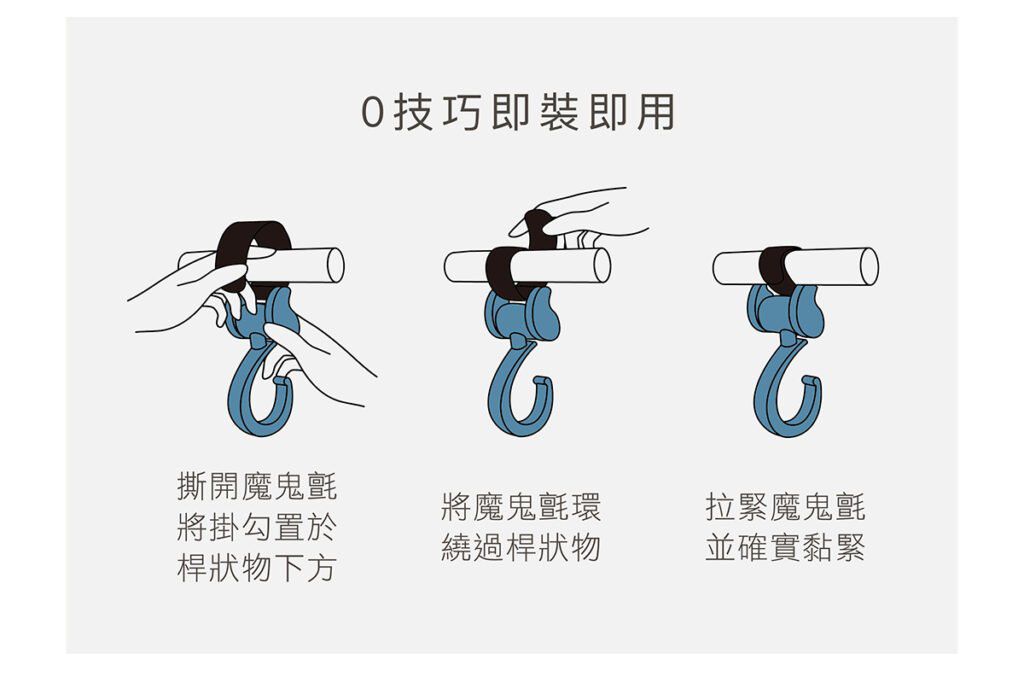 0技巧即裝即用

撕開魔鬼氈
將掛勾置於
桿狀物下方

將魔鬼氈環
繞過桿狀物

拉緊魔鬼氈
並確實黏緊