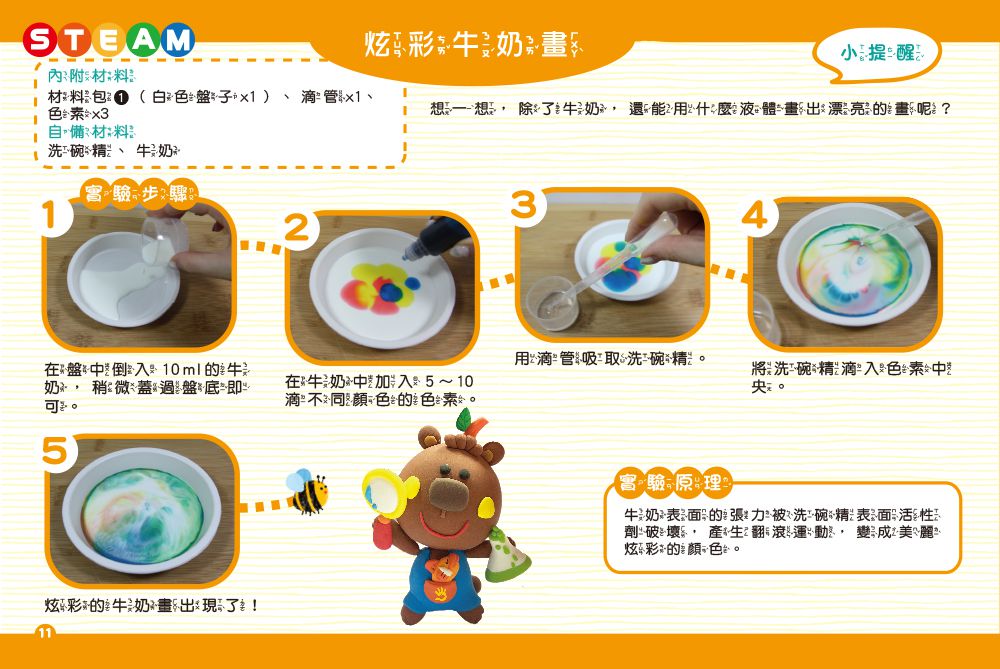 STEAM

炫彩牛奶畫

小提醒

內附材料
材料包❶（白色盤子×1）、滴管×1、色素×3
自備材料
洗碗精、牛奶

想一想，除了牛奶，還能用什麼液體畫出漂亮的畫呢？

實驗步驟

1
在盤中倒入 10ml 的牛奶，稍微蓋過盤底即可。

2
在牛奶中加入 5～10 滴不同顏色的色素。

3
用滴管吸取洗碗精。

4
將洗碗精滴入色素中央。

5
炫彩的牛奶畫出現了！

實驗原理
牛奶表面的張力被洗碗精表面活性劑破壞，產生翻滾運動，變成美麗炫彩的顏色。

11