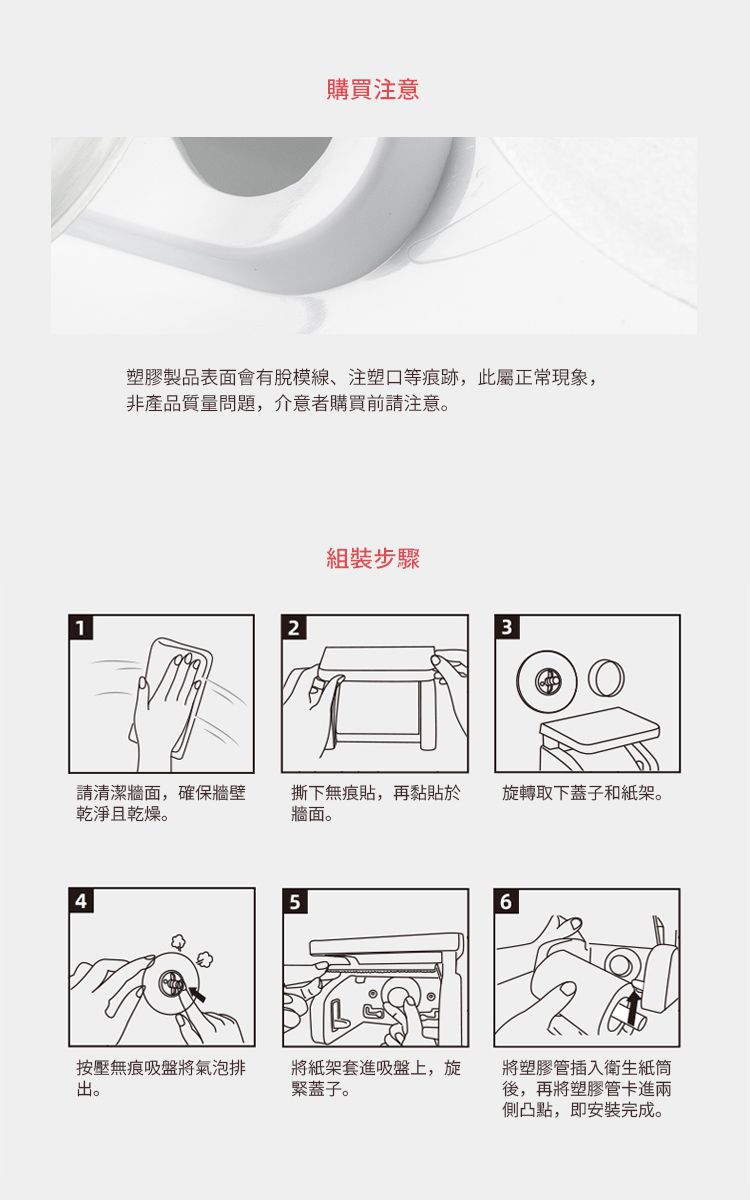 購買注意

塑膠製品表面會有脫模線、注塑口等痕跡，此屬正常現象，非產品質量問題，介意者購買前請注意。

組裝步驟

1

請清潔牆面，確保牆壁乾淨且乾燥。

2

撕下無痕貼，再黏貼於牆面。

3

旋轉取下蓋子和紙架。

4

按壓無痕吸盤將氣泡排出。

5

將紙架套進吸盤上，旋緊蓋子。

6

將塑膠管插入衛生紙筒後，再將塑膠管卡進兩側凸點，即安裝完成。