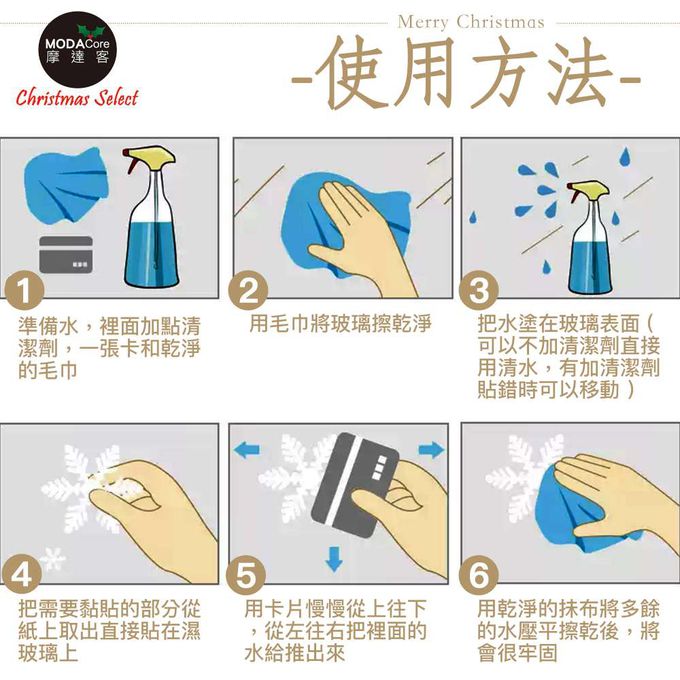 MODACore
摩達客
Christmas Select

Merry Christmas
-使用方法-

1
準備水，裡面加點清潔劑，一張卡和乾淨的毛巾

2
用毛巾將玻璃擦乾淨

3
把水塗在玻璃表面（可以不加清潔劑直接用清水，有加清潔劑貼錯時可以移動）

4
把需要黏貼的部分從紙上取出直接貼在濕玻璃上

5
用卡片慢慢從上往下，從左往右把裡面的水給推出來

6
用乾淨的抹布將多餘的水壓平擦乾後，將會很牢固