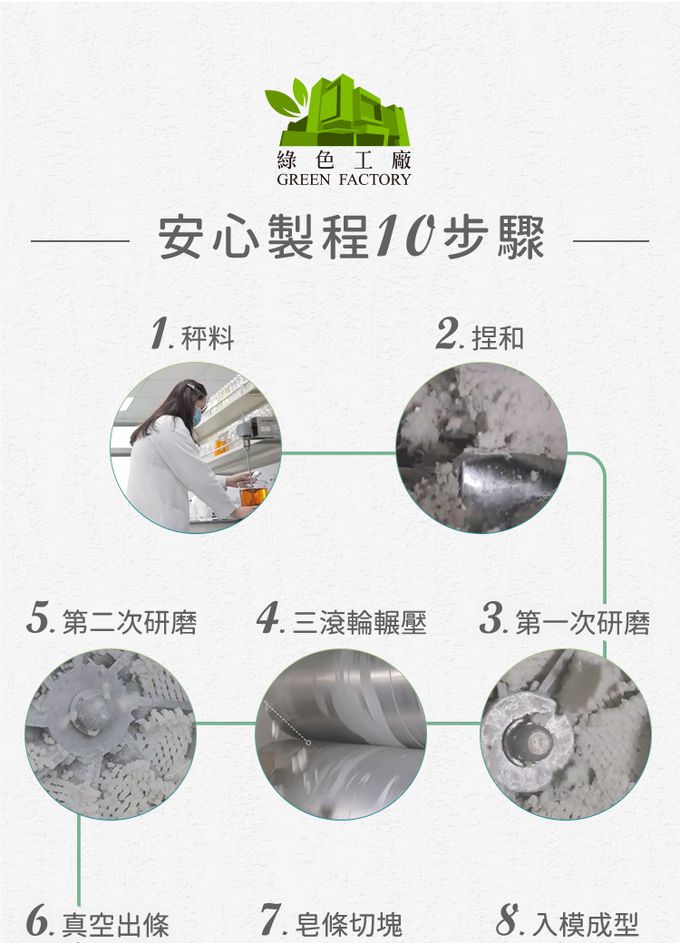 綠色工廠
GREEN FACTORY

安心製程10步驟

1. 秤料

2. 捏和

5. 第二次研磨

4. 三滾輪輾壓

3. 第一次研磨

6. 真空出條

7. 皂條切塊

8. 入模成型