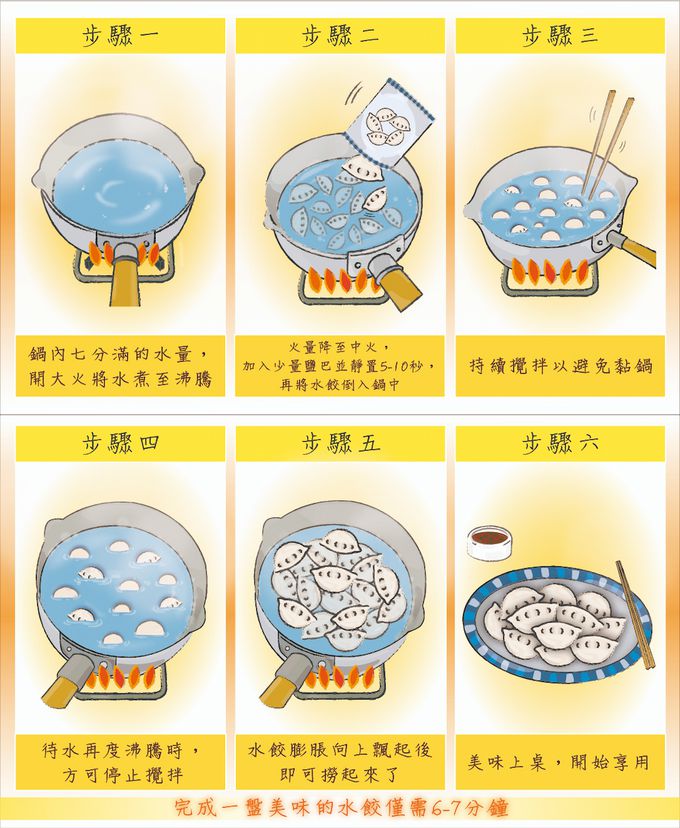 步驟一

鍋內七分滿的水量，開大火將水煮至沸騰

步驟二

火量降至中火，加入少量鹽巴並靜置5-10秒，再將水餃倒入鍋中

步驟三

持續攪拌以避免黏鍋

步驟四

待水再度沸騰時，方可停止攪拌

步驟五

水餃膨脹向上飄起後即可撈起來了

步驟六

美味上桌，開始享用

完成一盤美味的水餃僅需6-7分鐘