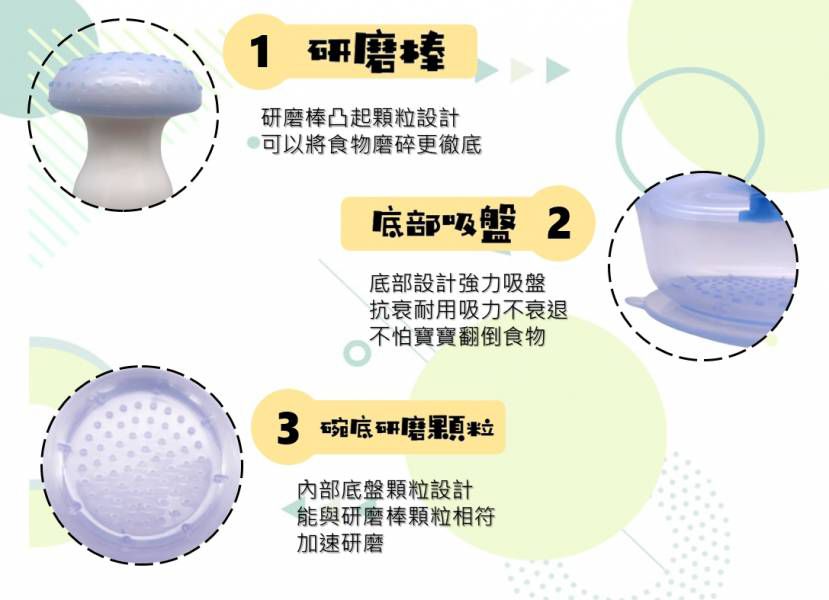 1 研磨棒

研磨棒凸起顆粒設計
可以將食物磨碎更徹底

底部吸盤 2

底部設計強力吸盤
抗衰耐用吸力不衰退
不怕寶寶翻倒食物

3 碗底研磨顆粒

內部底盤顆粒設計
能與研磨棒顆粒相符
加速研磨