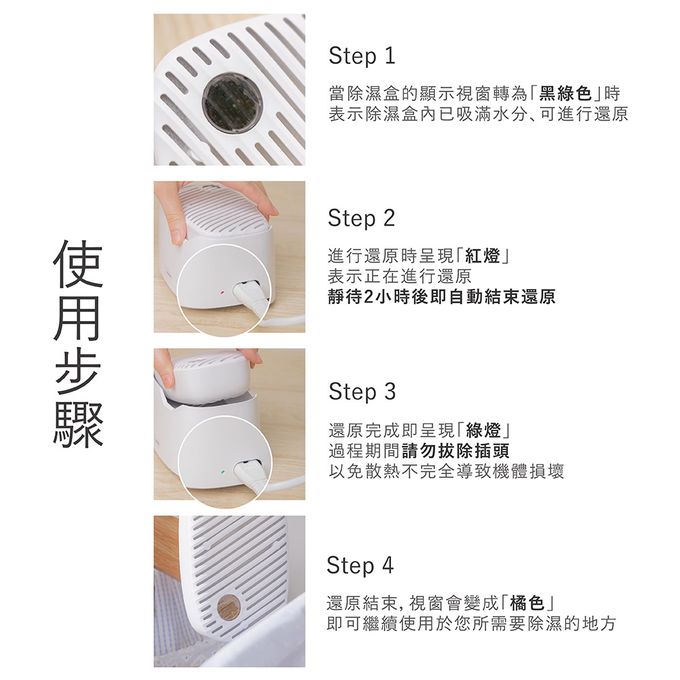 使用步驟

Step 1

當除濕盒的顯示視窗轉為「黑綠色」時
表示除濕盒內已吸滿水分、可進行還原

Step 2

進行還原時呈現「紅燈」
表示正在進行還原
靜待2小時後即自動結束還原

Step 3

還原完成即呈現「綠燈」
過程期間請勿拔除插頭
以免散熱不完全導致機體損壞

Step 4

還原結束, 視窗會變成「橘色」
即可繼續使用於您所需要除濕的地方