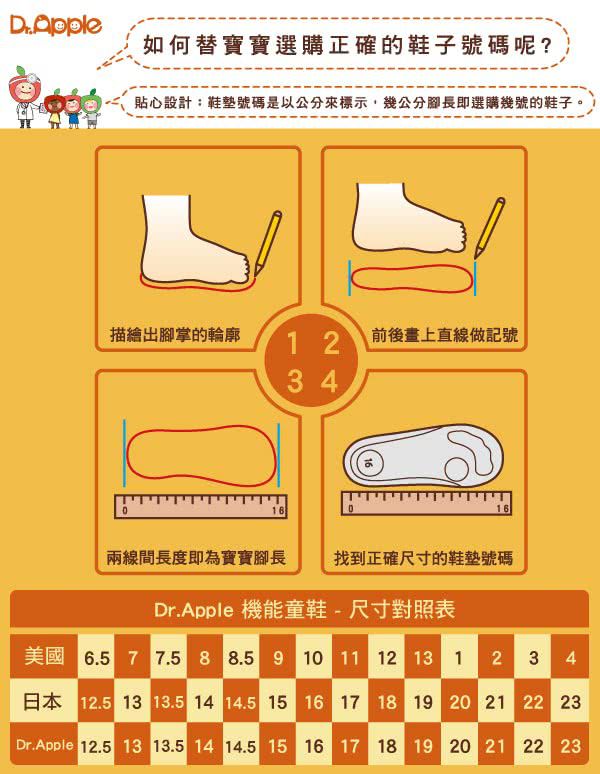 Dr.Apple

如何替寶寶選購正確的鞋子號碼呢？

貼心設計：鞋墊號碼是以公分來標示，幾公分腳長即選購幾號的鞋子。

描繪出腳掌的輪廓

前後畫上直線做記號

1 2
3 4

0 16

兩線間長度即為寶寶腳長

16

0 16

找到正確尺寸的鞋墊號碼

Dr.Apple 機能童鞋 - 尺寸對照表

| 美國 | 6.5 | 7 | 7.5 | 8 | 8.5 | 9 | 10 | 11 | 12 | 13 | 1 | 2 | 3 | 4 |
|---|---|---|---|---|---|---|---|---|---|---|---|---|---|---|
| 日本 | 12.5 | 13 | 13.5 | 14 | 14.5 | 15 | 16 | 17 | 18 | 19 | 20 | 21 | 22 | 23 |
| Dr.Apple | 12.5 | 13 | 13.5 | 14 | 14.5 | 15 | 16 | 17 | 18 | 19 | 20 | 21 | 22 | 23 |