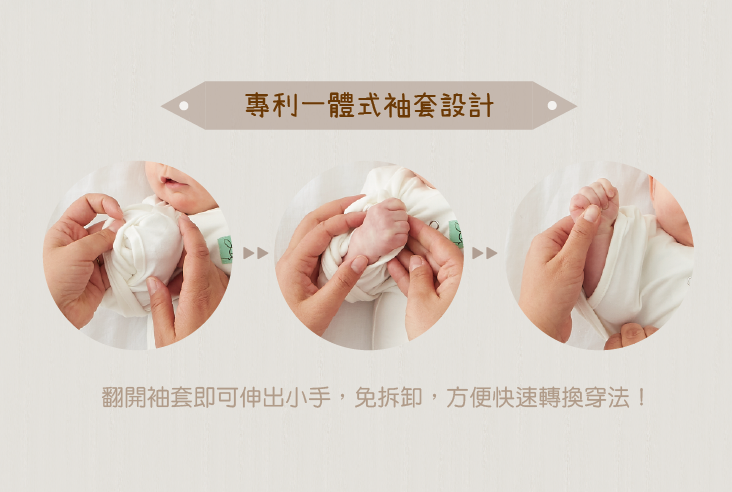 專利一體式袖套設計

翻開袖套即可伸出小手，免拆卸，方便快速轉換穿法！