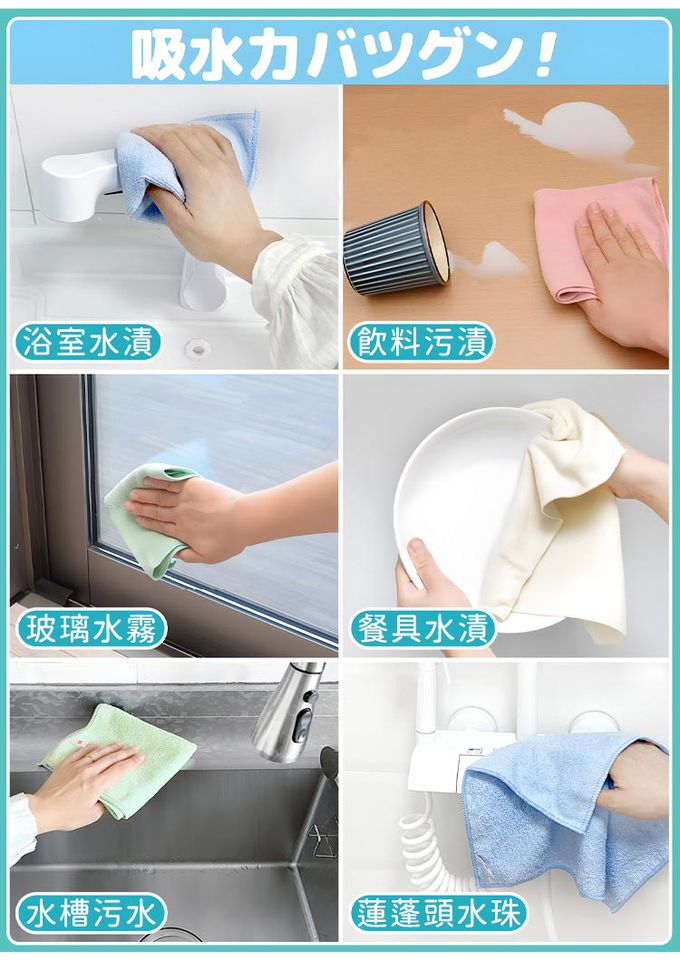 吸水力バツグン！

浴室水漬

飲料污漬

玻璃水霧

餐具水漬

水槽污水

蓮蓬頭水珠