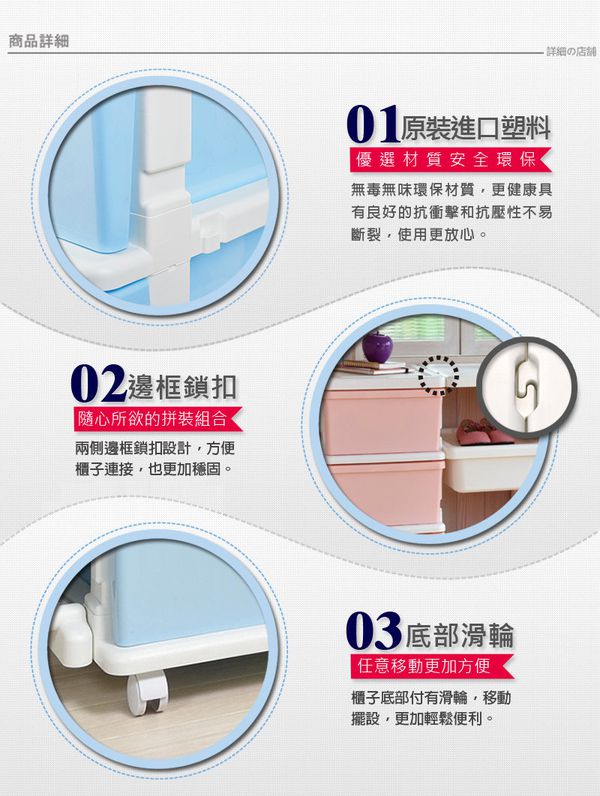 商品詳細

詳細の店舗

01原裝進口塑料

優選材質安全環保

無毒無味環保材質，更健康具有良好的抗衝擊和抗壓性不易斷裂，使用更放心。

02邊框鎖扣

隨心所欲的拼裝組合

兩側邊框鎖扣設計，方便櫃子連接，也更加穩固。

03底部滑輪

任意移動更加方便

櫃子底部付有滑輪，移動擺設，更加輕鬆便利。